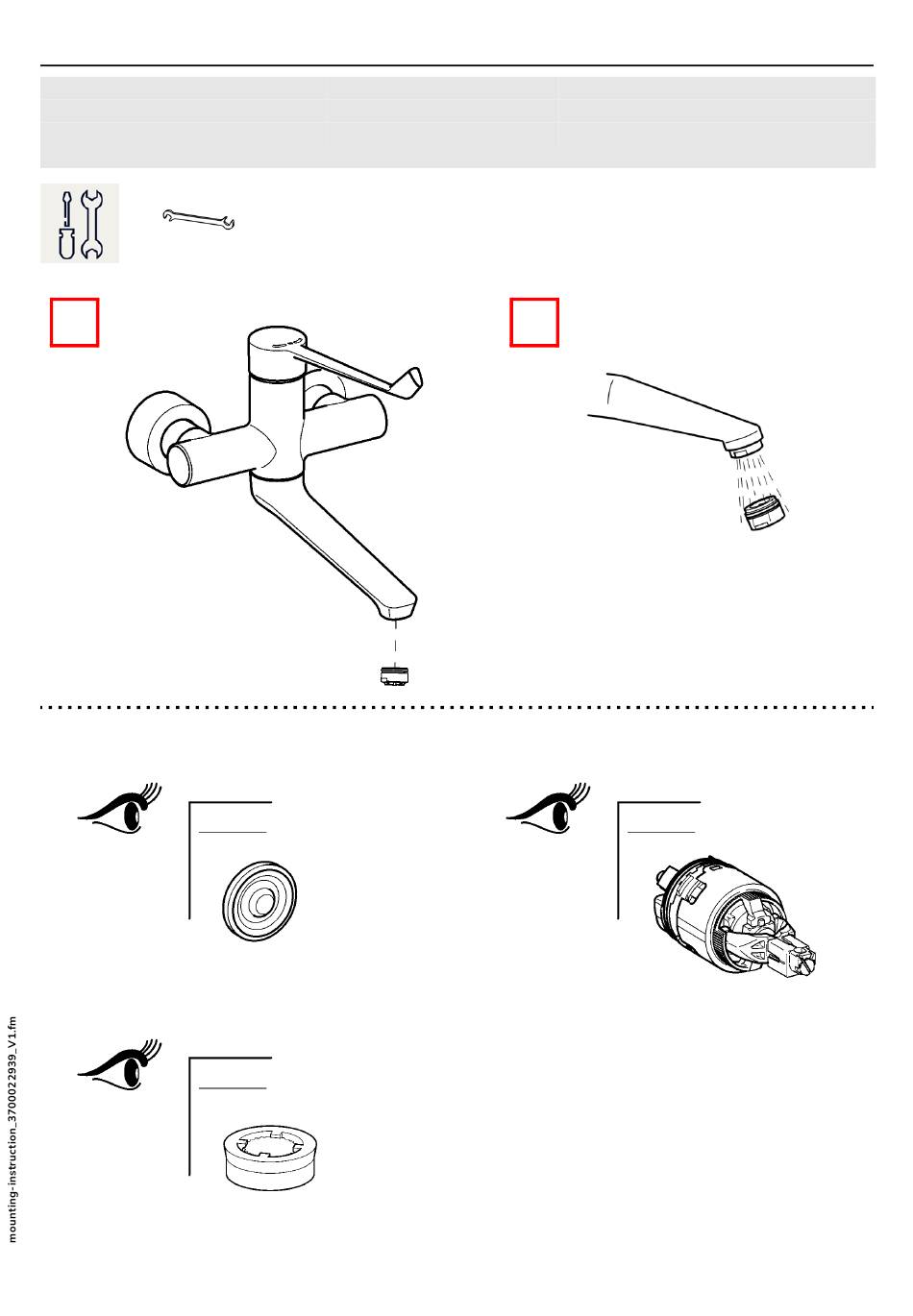 mounting-instruction_3700022939_V1.fm