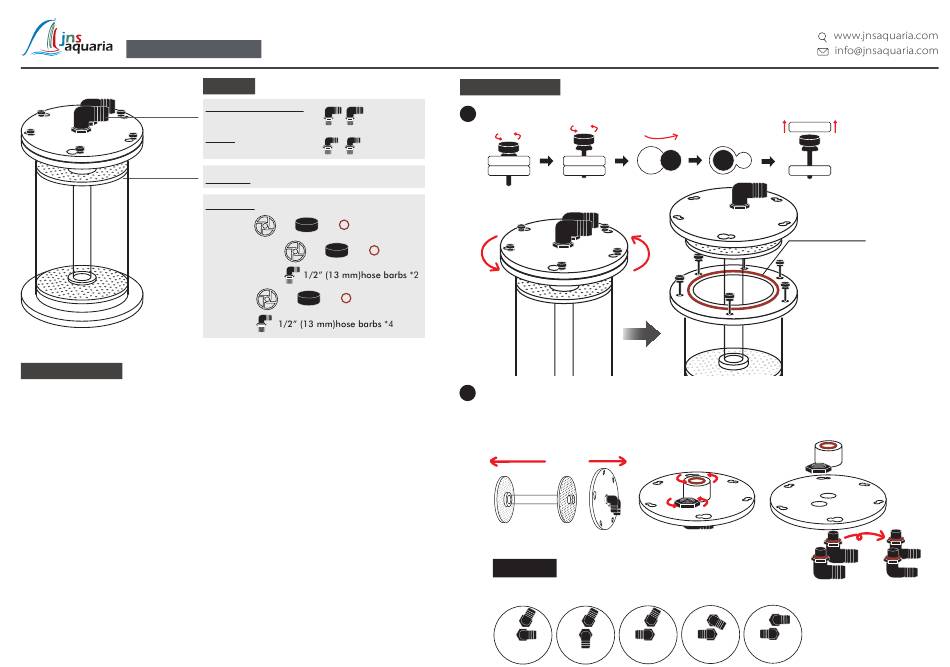 jns aquaria

www.jnsaquaria.com
info@jnsaquaria.com

1/2" (13 mm)hose barbs *2

1/2" (13 mm)hose barbs *4