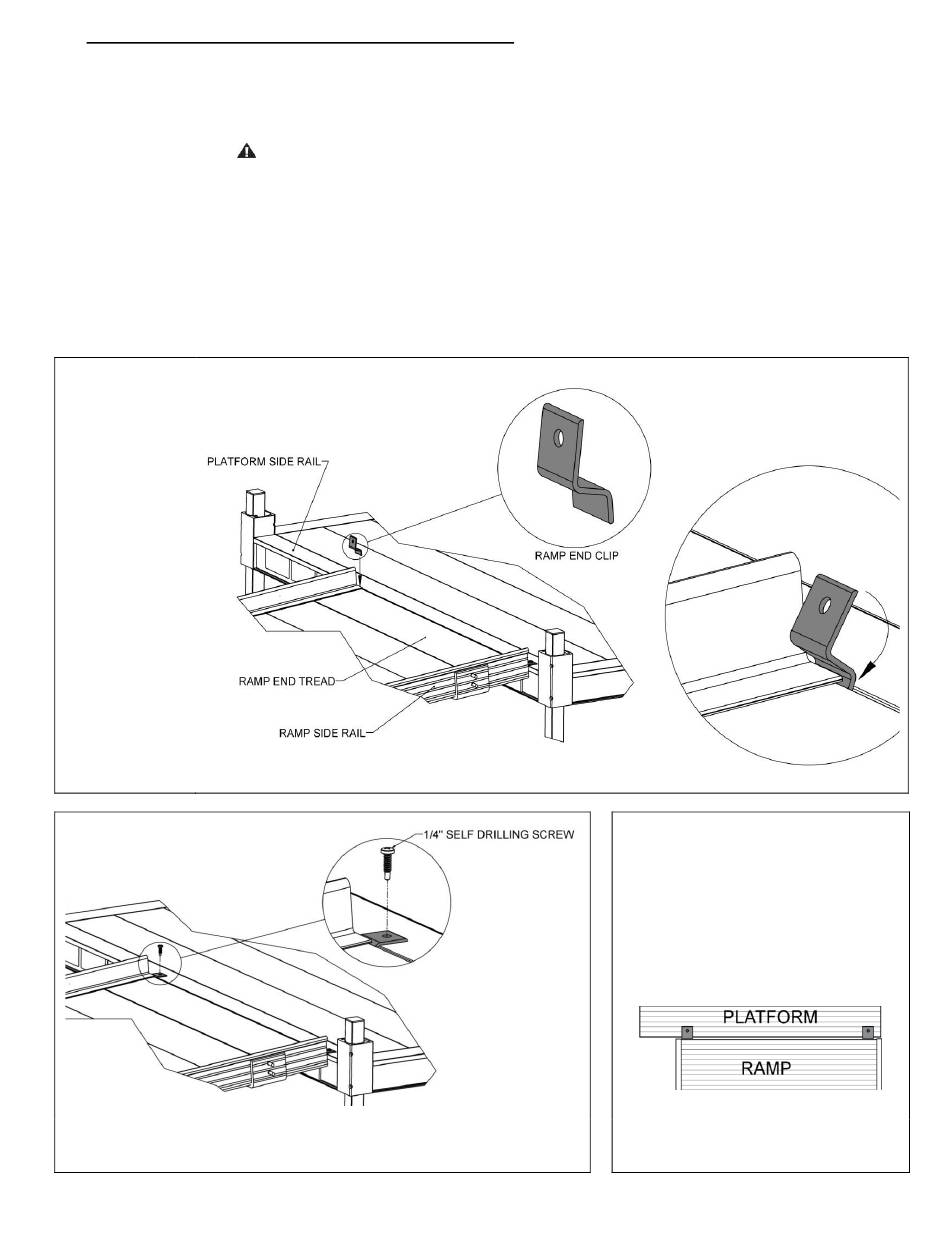 PLATFORM SIDE RAIL

RAMP END CLIP

RAMP END TREAD

RAMP SIDE RAIL

1/4" SELF DRILLING SCREW

PLATFORM

RAMP