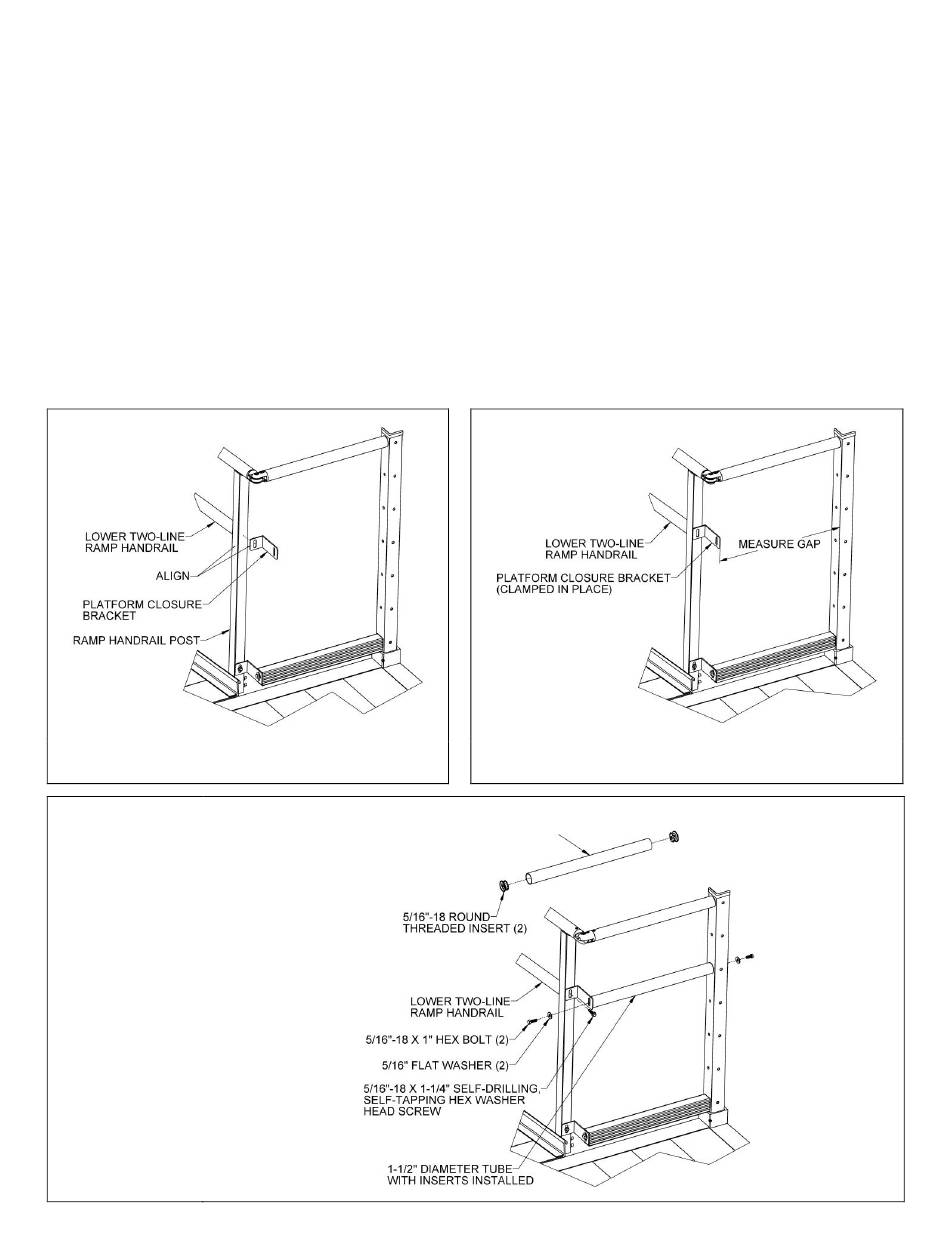 LOWER TWO-LINE RAMP HANDRAIL

ALIGN

PLATFORM CLOSURE BRACKET

RAMP HANDRAIL POST

LOWER TWO-LINE RAMP HANDRAIL

MEASURE GAP

PLATFORM CLOSURE BRACKET (CLAMPED IN PLACE)

5/16"-18 ROUND THREADED INSERT (2)

LOWER TWO-LINE RAMP HANDRAIL

5/16"-18 X 1" HEX BOLT (2)

5/16" FLAT WASHER (2)

5/16"-18 X 1-1/4" SELF-DRILLING, SELF-TAPPING HEX WASHER HEAD SCREW

1-1/2" DIAMETER TUBE WITH INSERTS INSTALLED