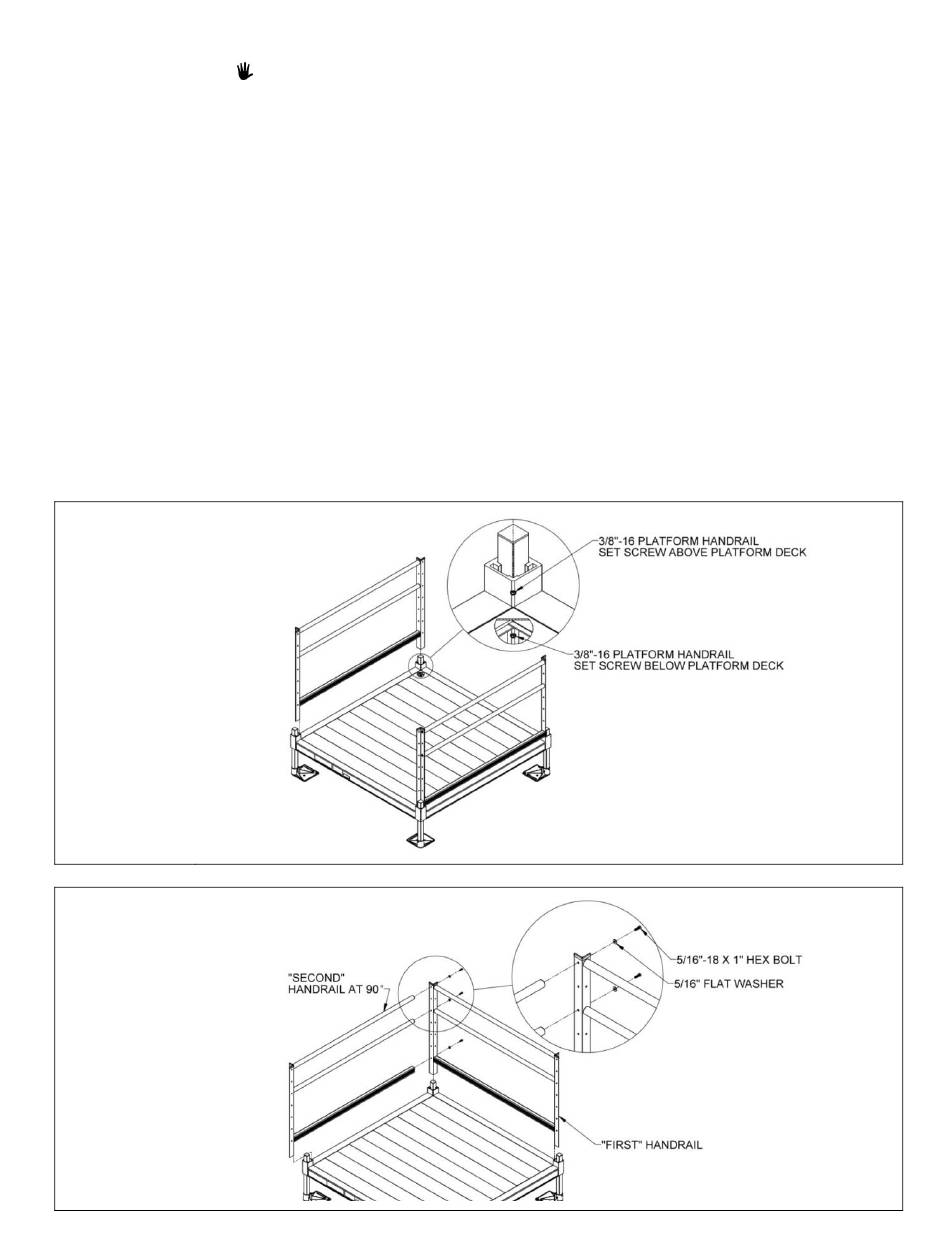 3/8"-16 PLATFORM HANDRAIL SET SCREW ABOVE PLATFORM DECK

3/8"-16 PLATFORM HANDRAIL SET SCREW BELOW PLATFORM DECK

"SECOND" HANDRAIL AT 90°

5/16"-18 X 1" HEX BOLT

5/16" FLAT WASHER

"FIRST" HANDRAIL