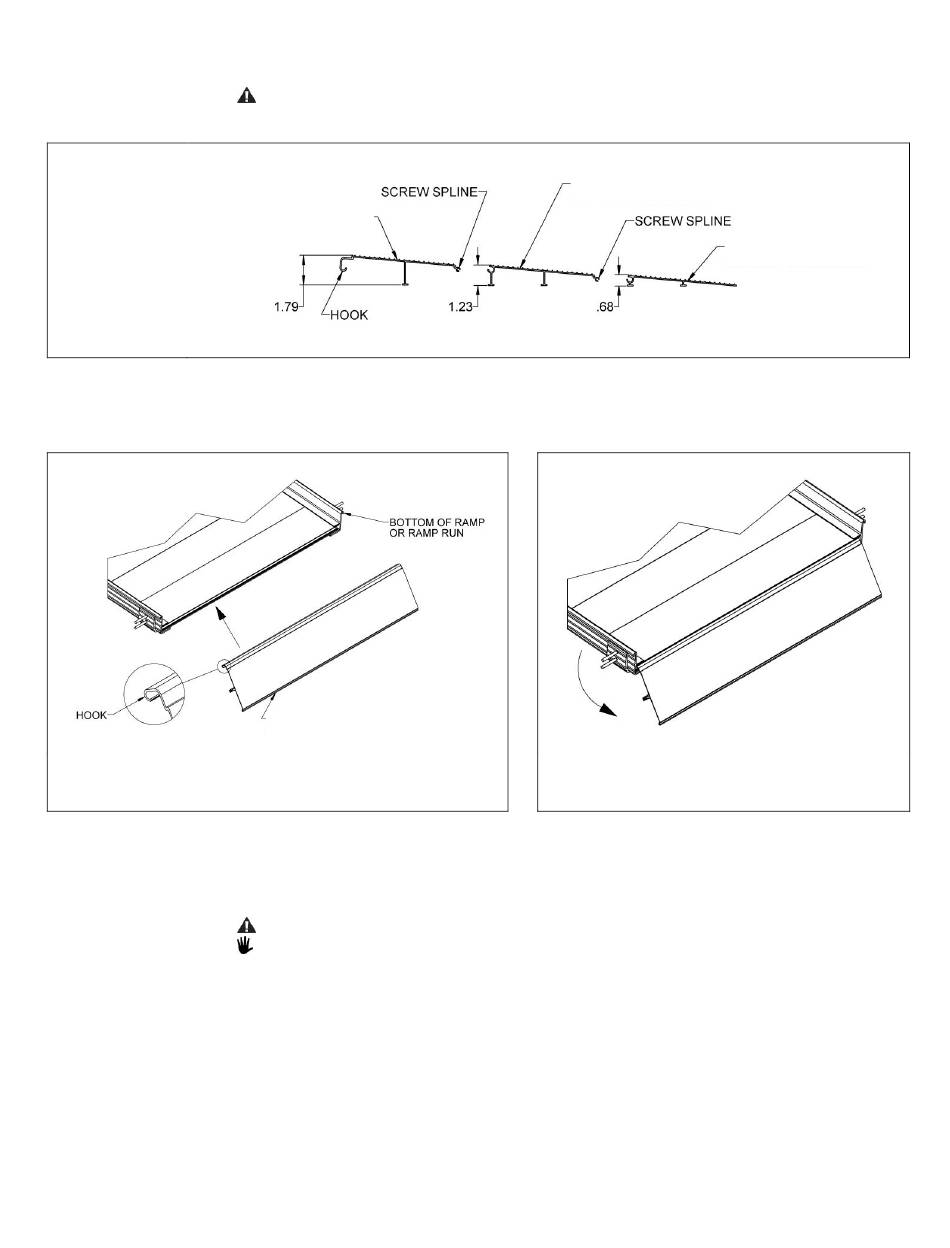 SCREW SPLINE

SCREW SPLINE

1.79

HOOK

1.23

.68

BOTTOM OF RAMP OR RAMP RUN

HOOK