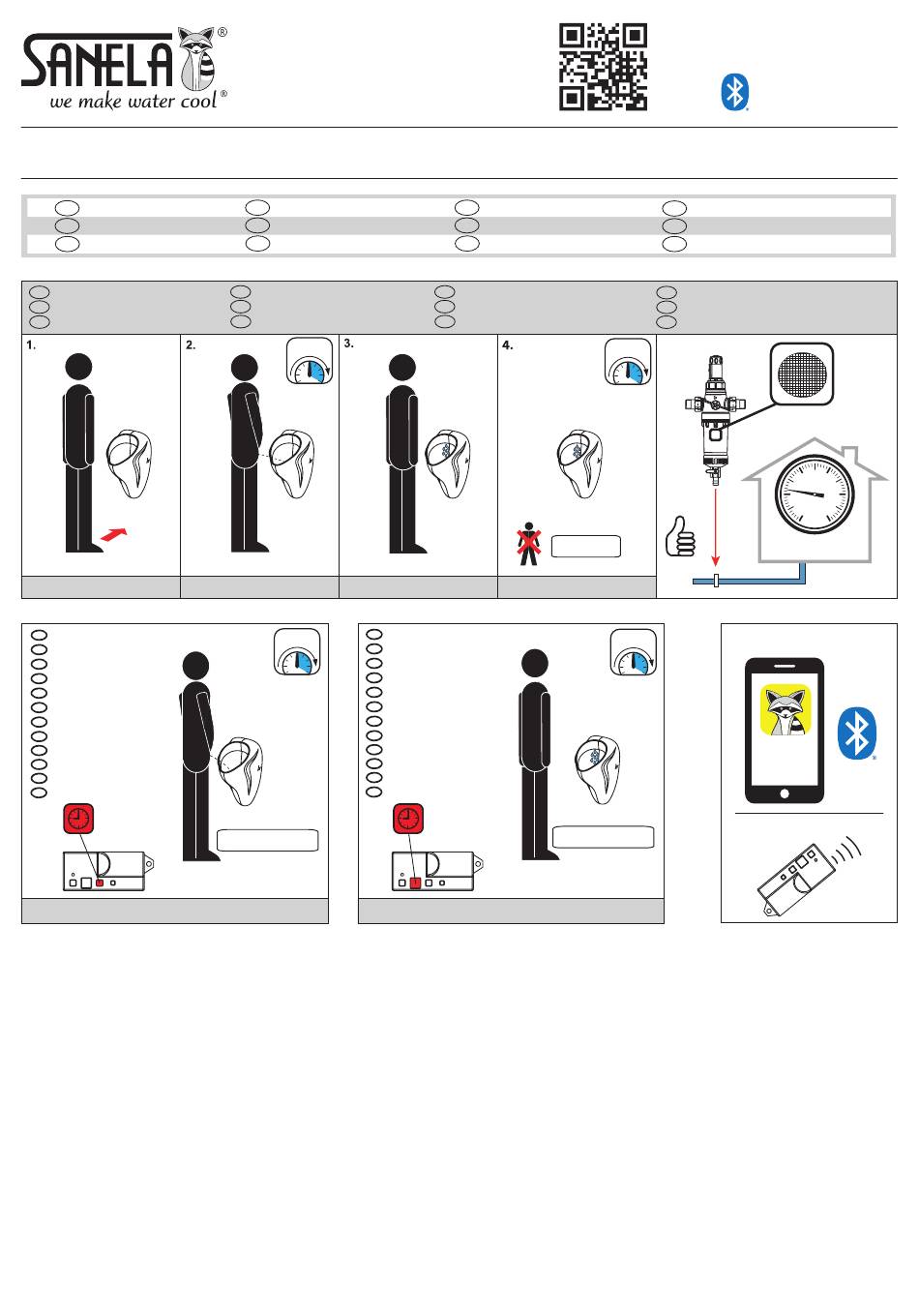 SANELA®
we make water cool®

1.

2.

3.

4.