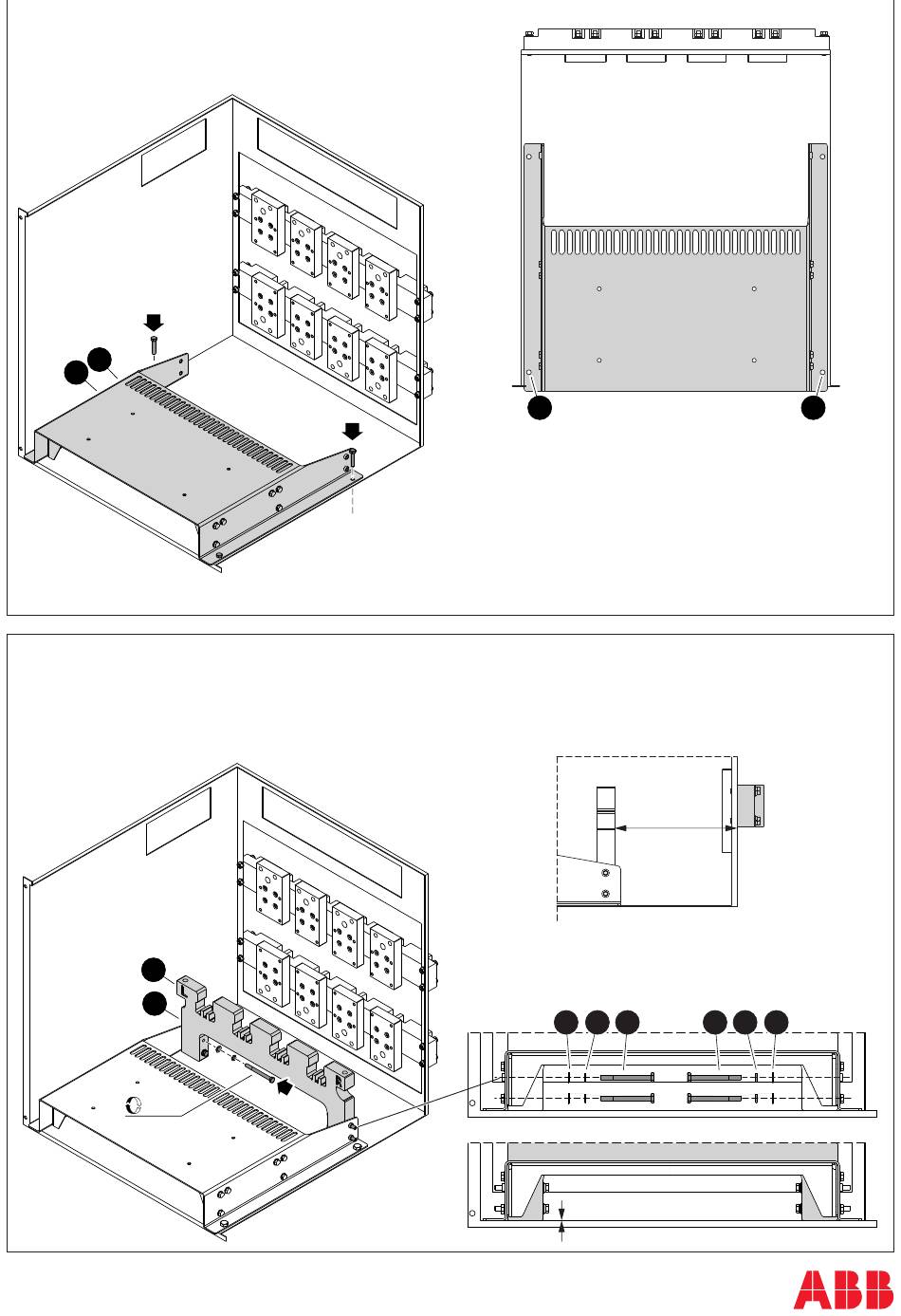 ABB