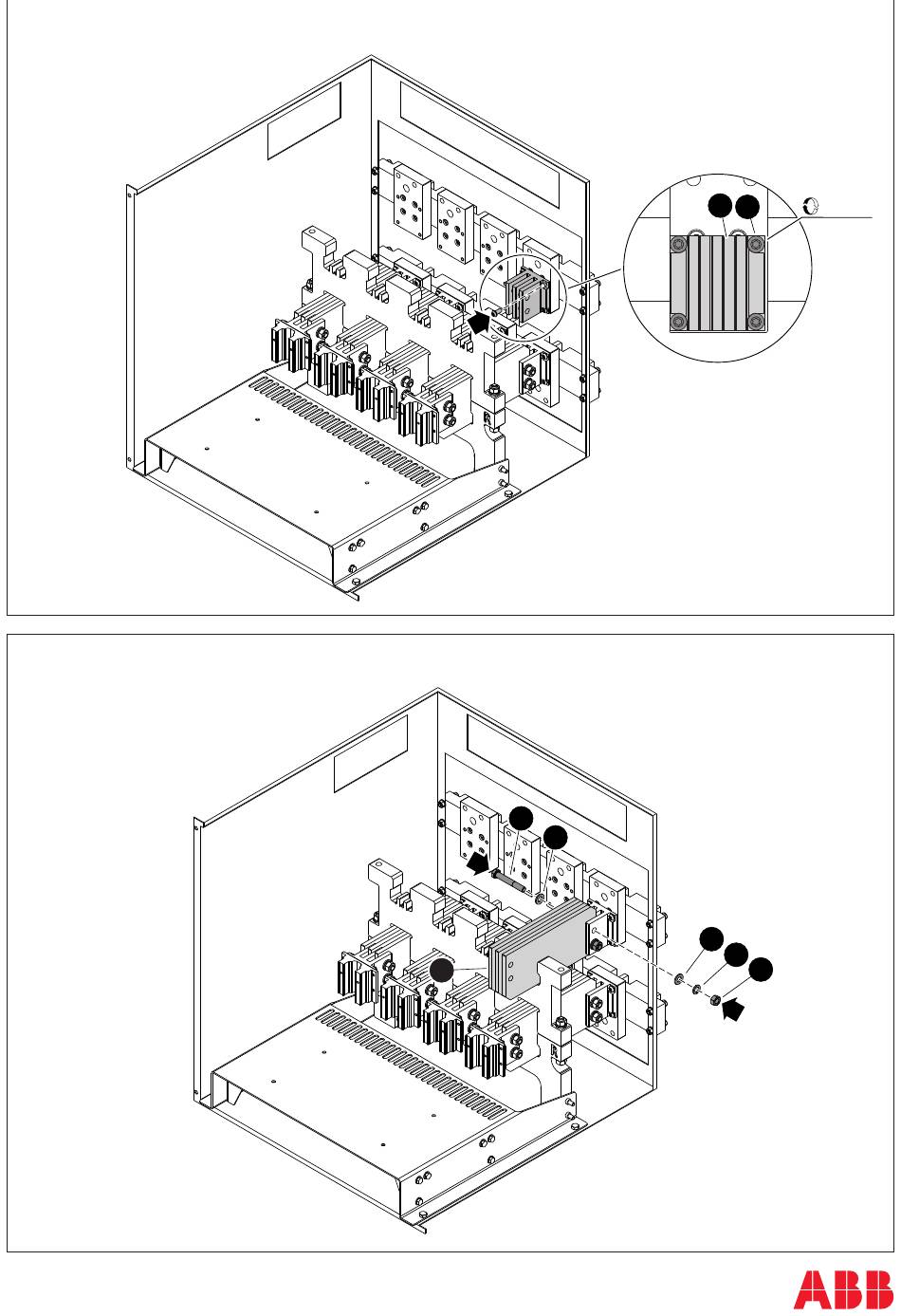 ABB