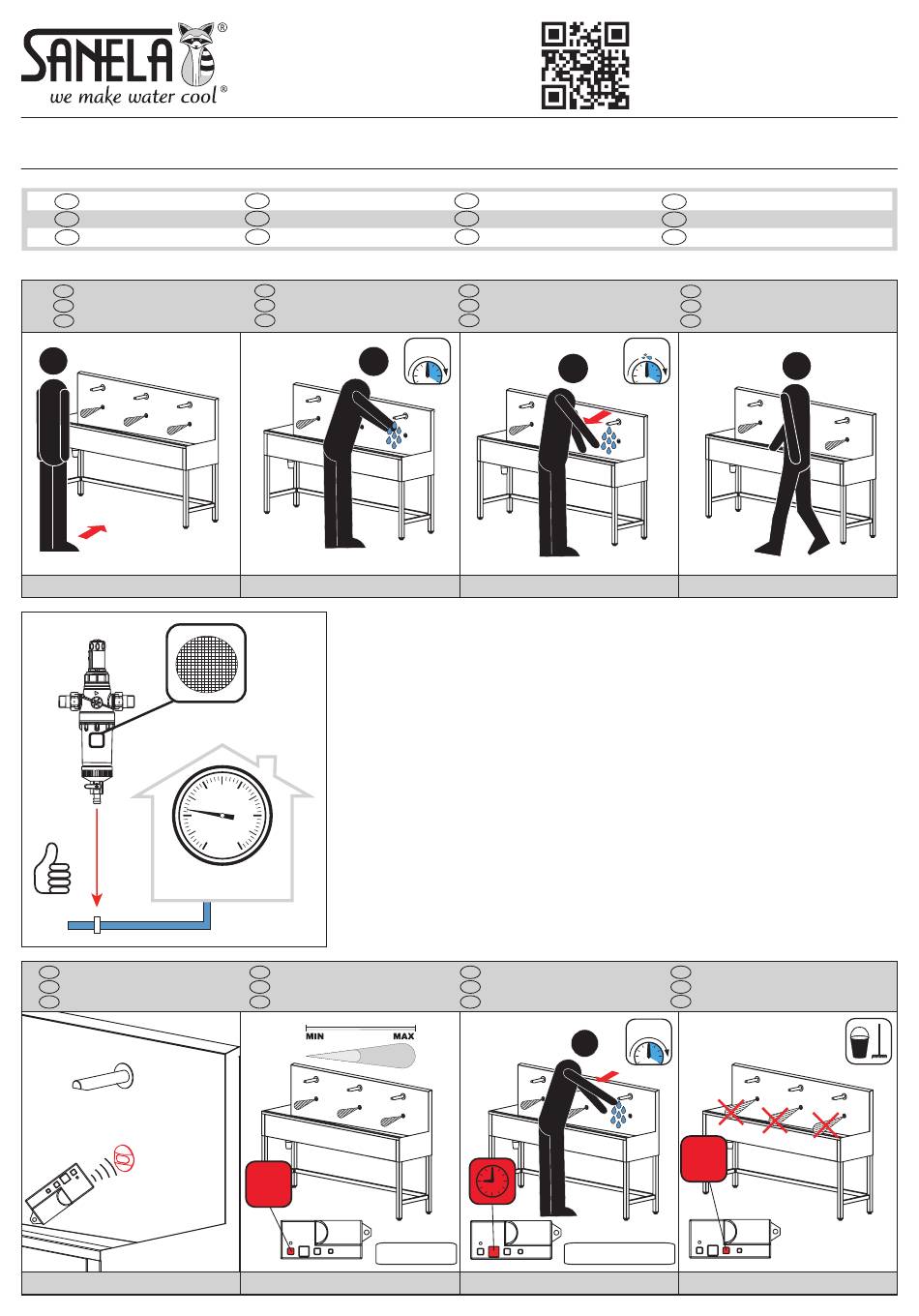 SANELA®
we make water cool®

MIN MAX