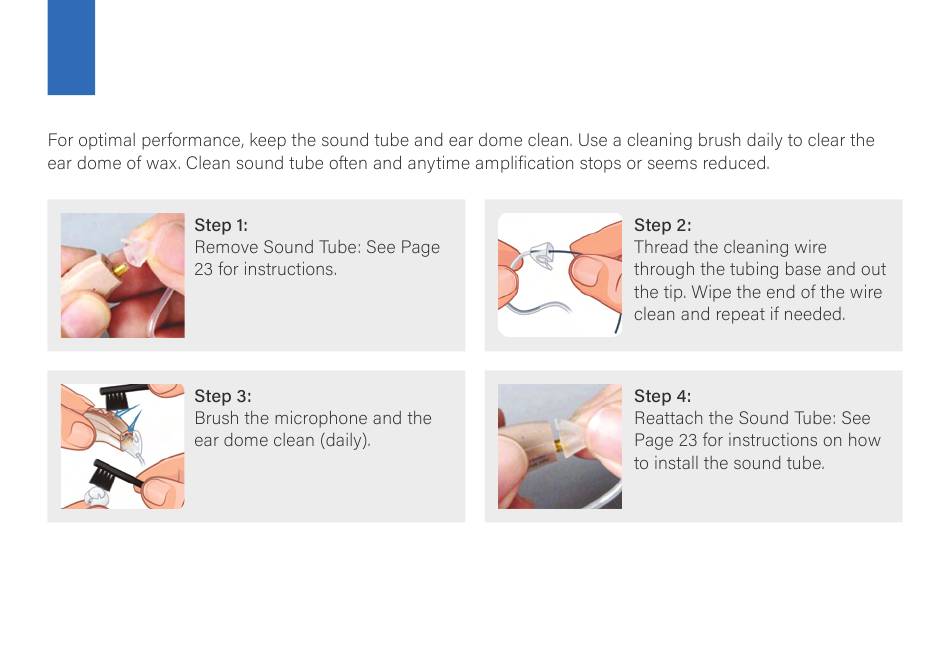 For optimal performance, keep the sound tube and ear dome clean. Use a cleaning brush daily to clear the ear dome of wax. Clean sound tube often and anytime amplification stops or seems reduced.

Step 1:
Remove Sound Tube: See Page 23 for instructions.

Step 2:
Thread the cleaning wire through the tubing base and out the tip. Wipe the end of the wire clean and repeat if needed.

Step 3:
Brush the microphone and the ear dome clean (daily).

Step 4:
Reattach the Sound Tube: See Page 23 for instructions on how to install the sound tube.