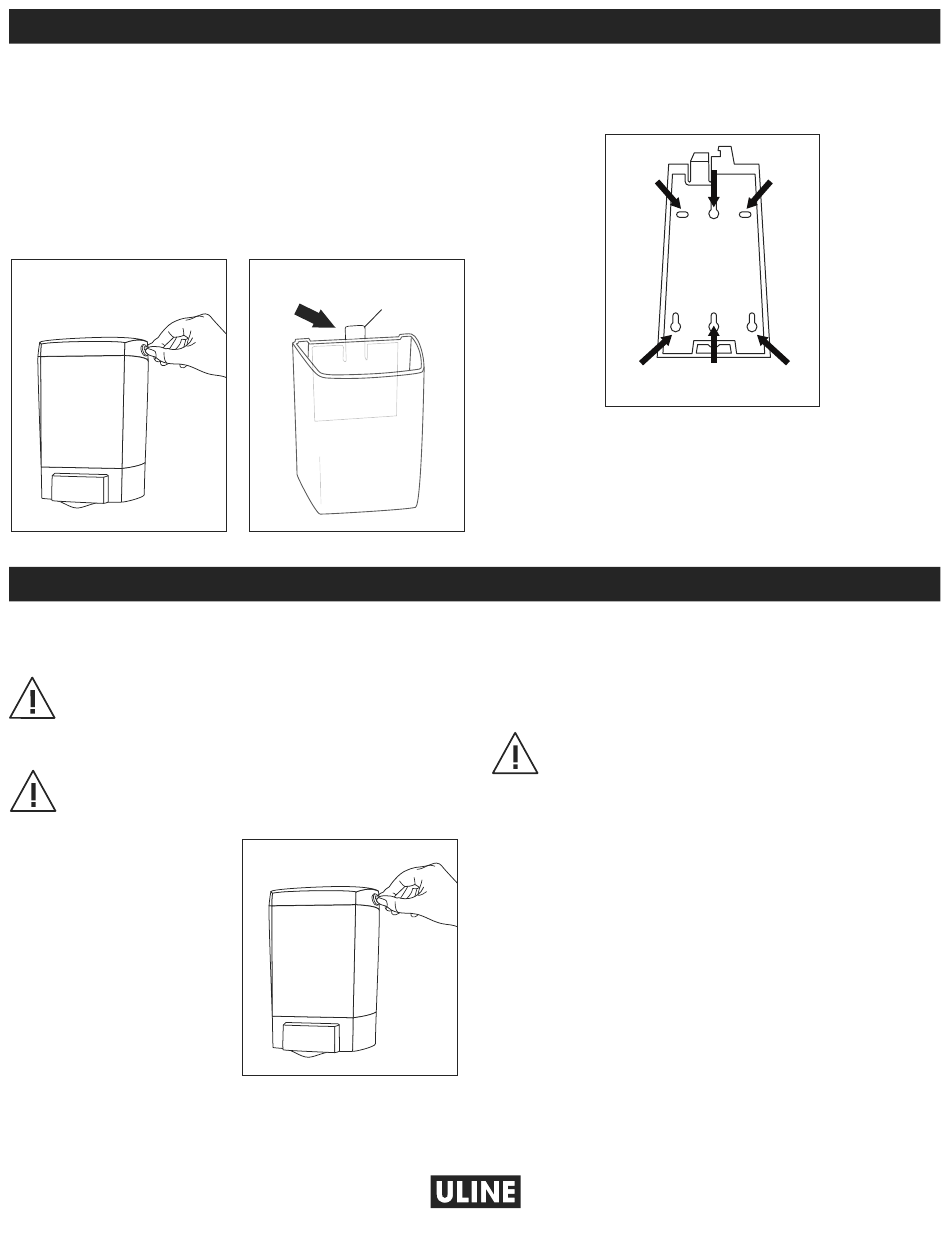 ULINE