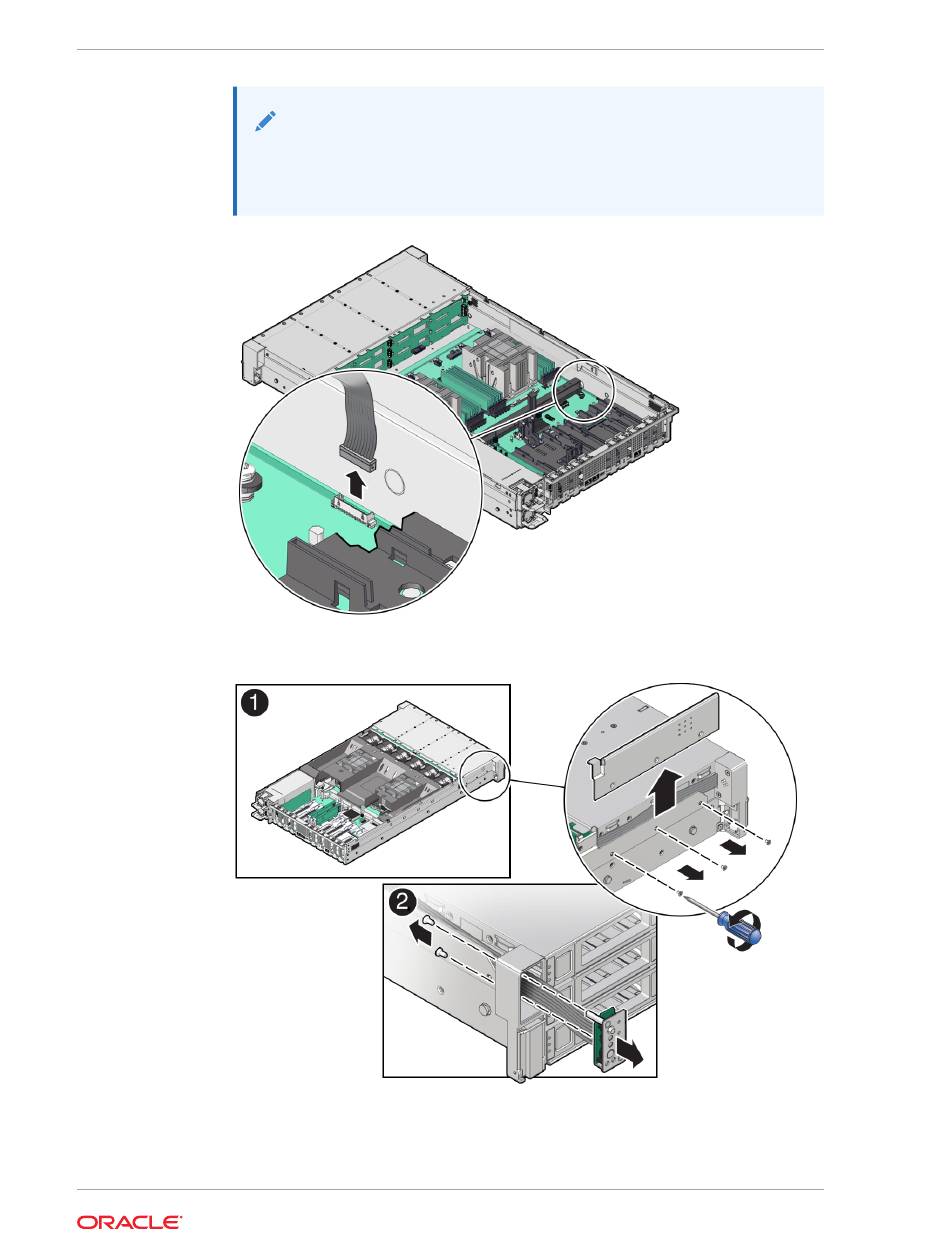 1

2

ORACLE