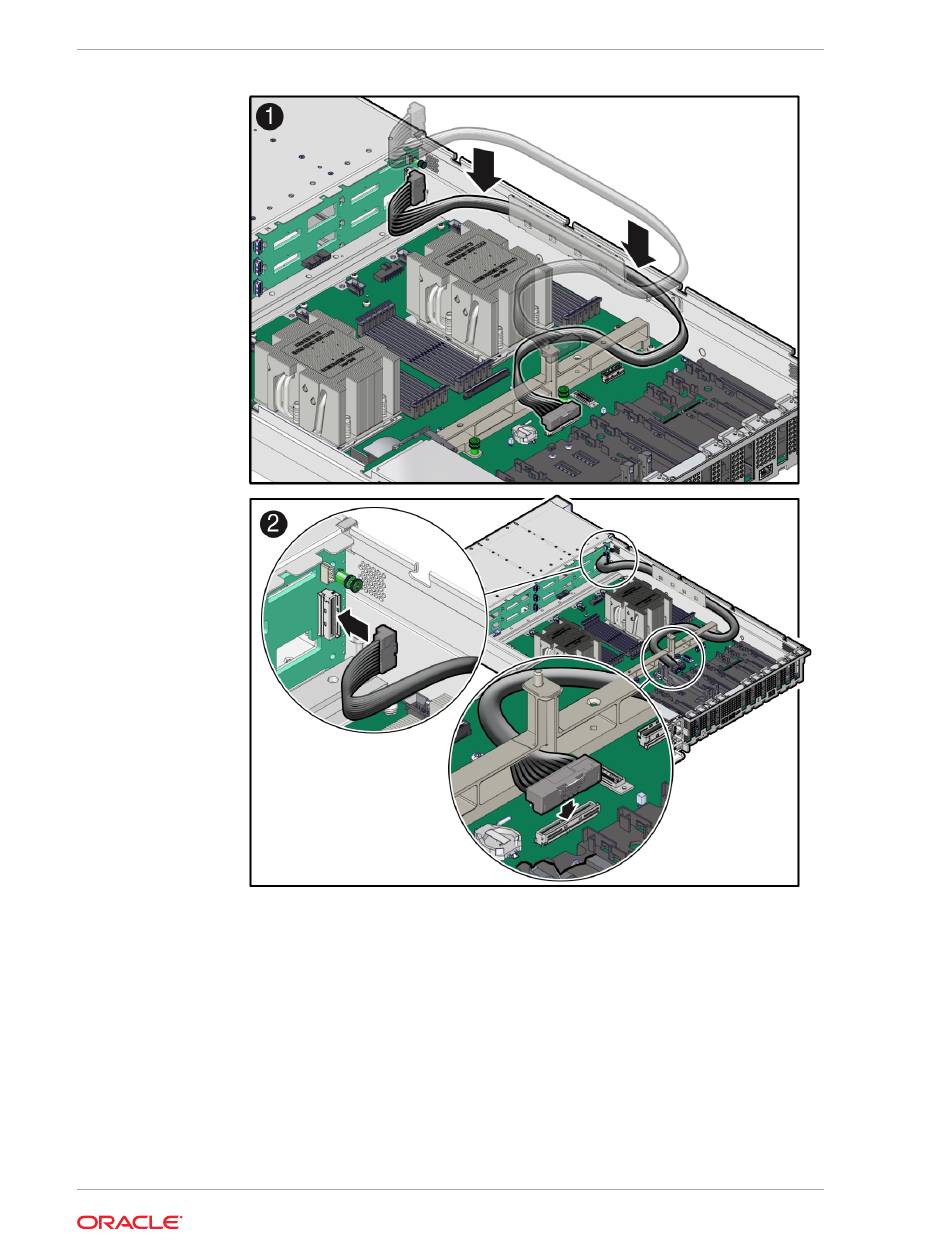 1

2

ORACLE