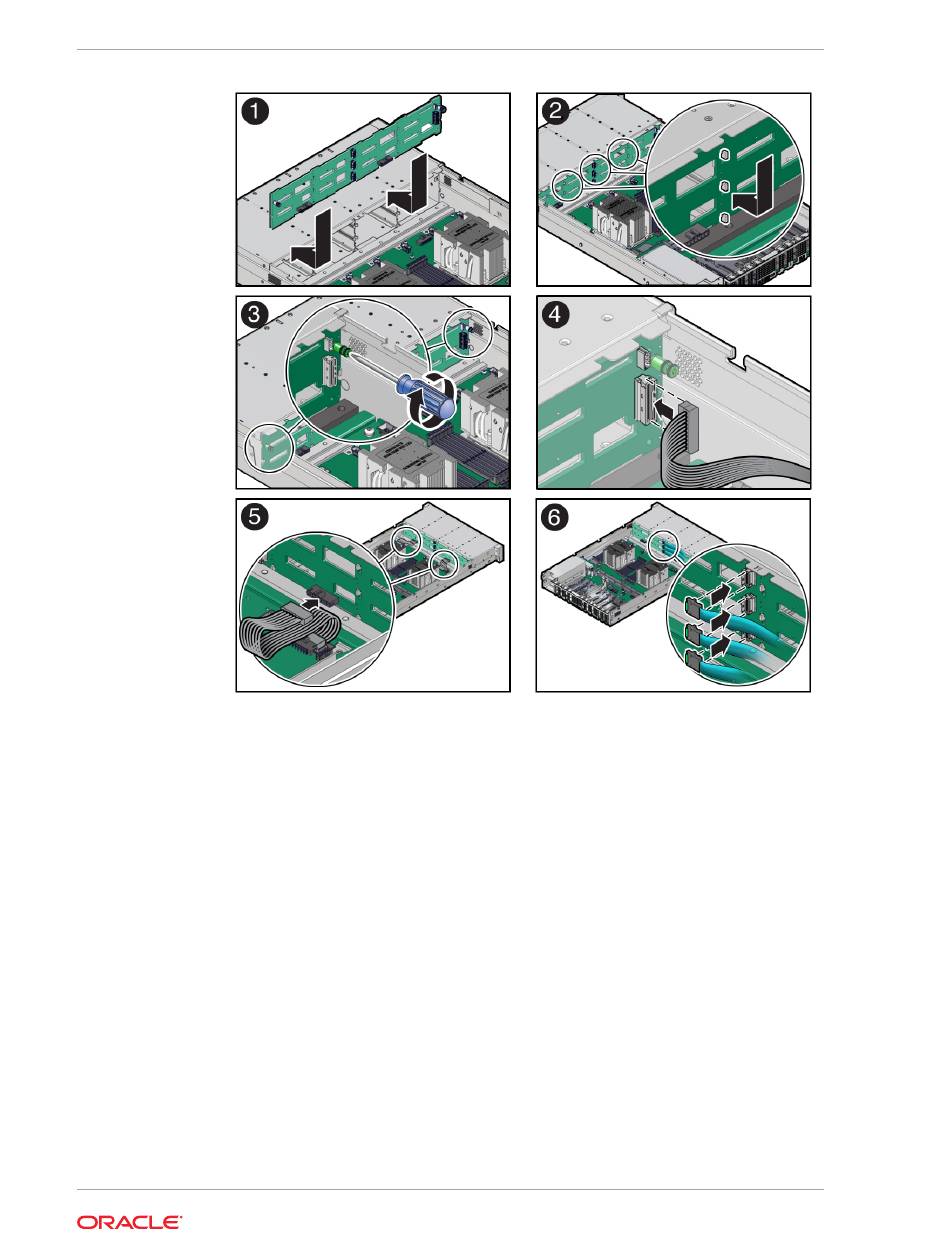 1

2

3

4

5

6

ORACLE