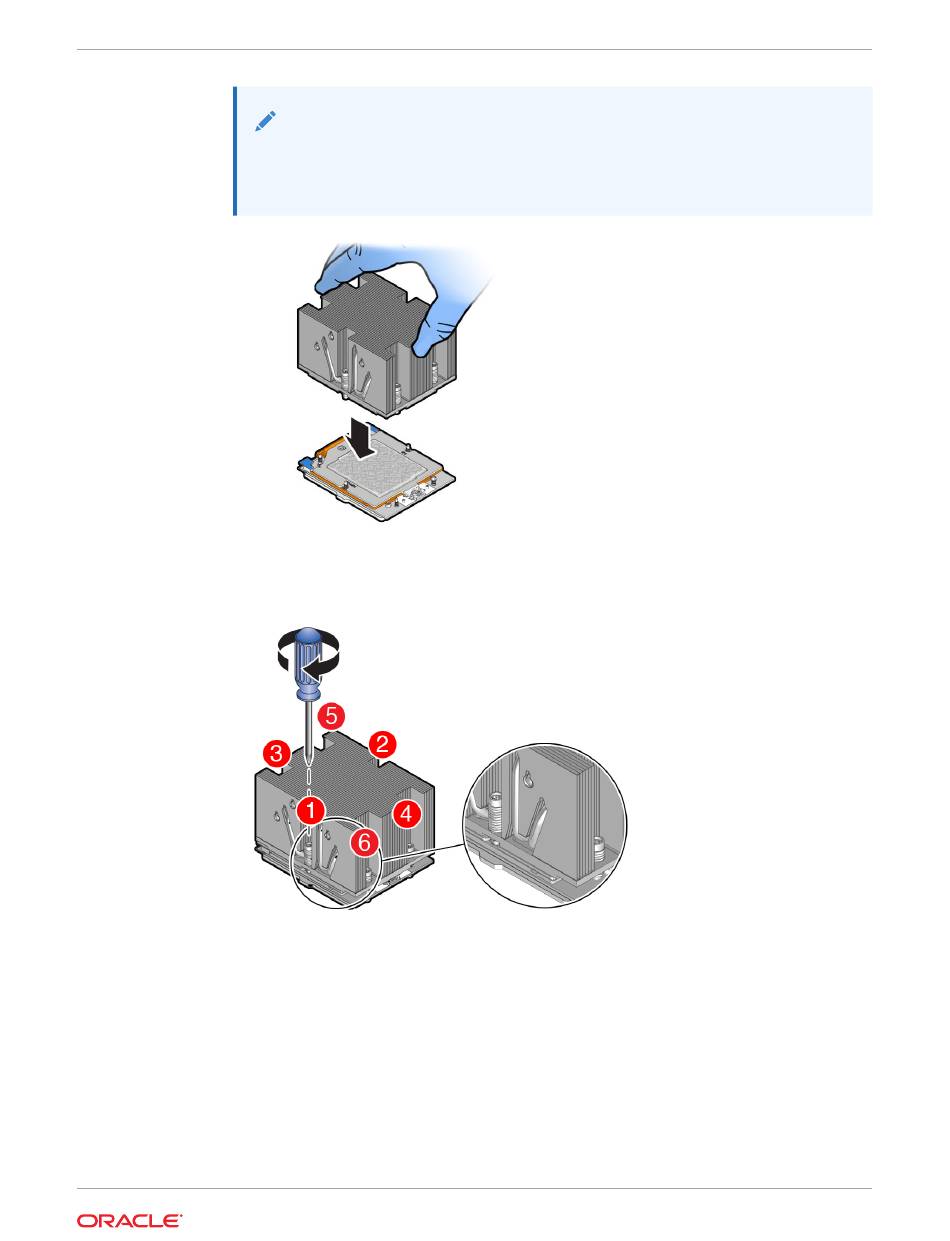 5

3

2

1

4

6

ORACLE