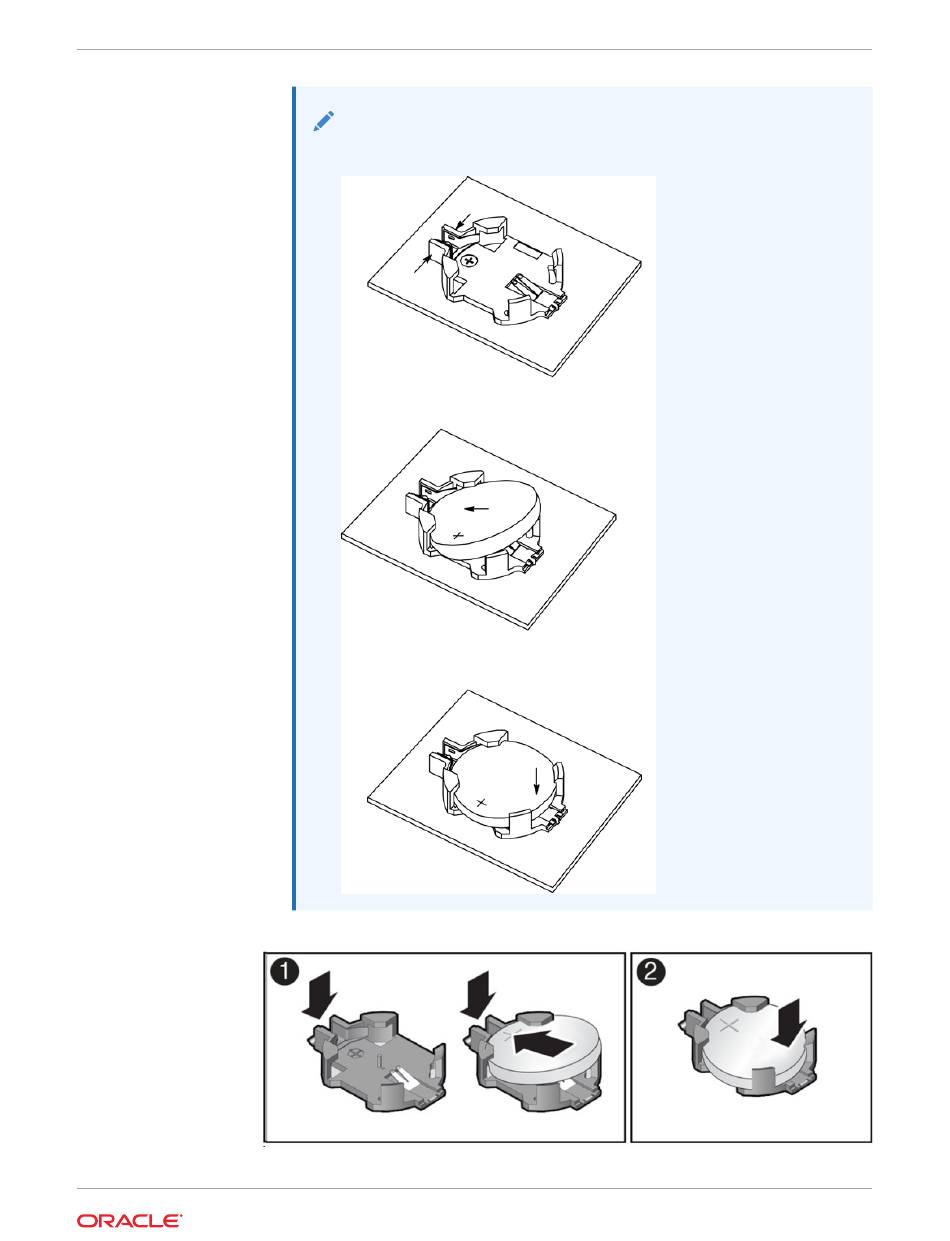 1

2

ORACLE