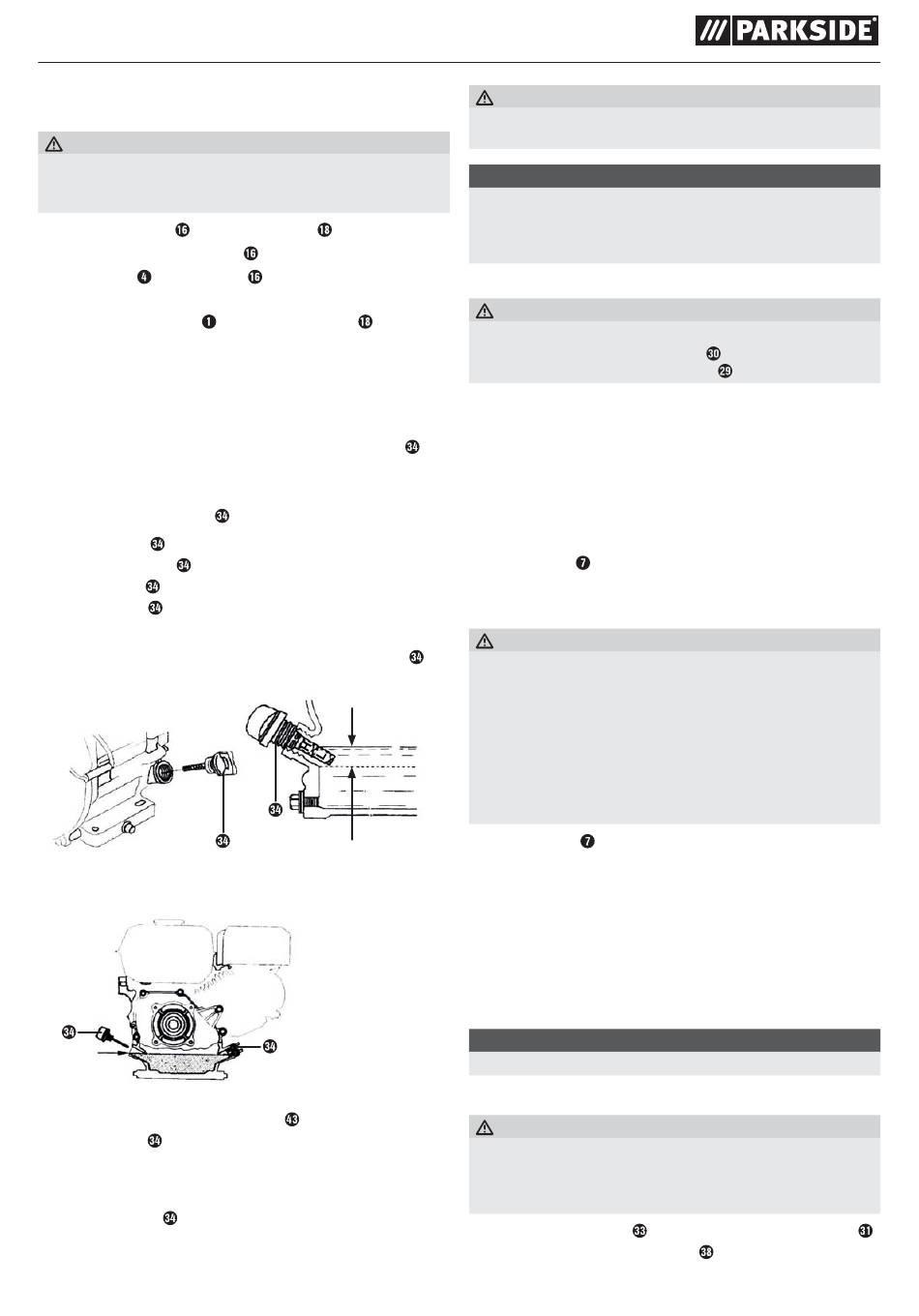 PARKSIDE

16 18
16
4 16
1 18
34
34
34
34
34
34
34
34
34
34
34
43
34
34

30
29
7
7
33 31
38