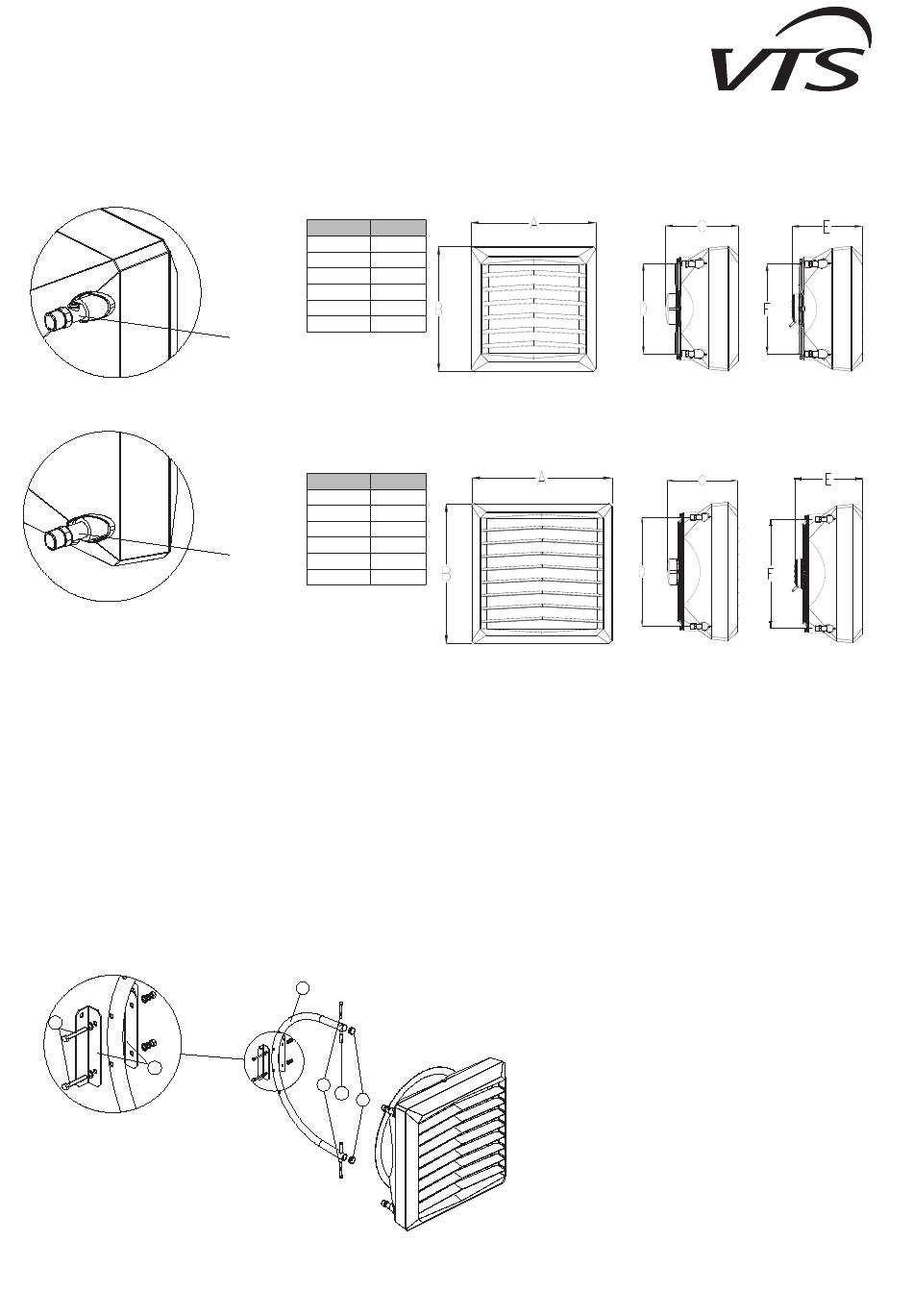 VTS

A
B
C
D
E
F

A
B
C
D
E
F