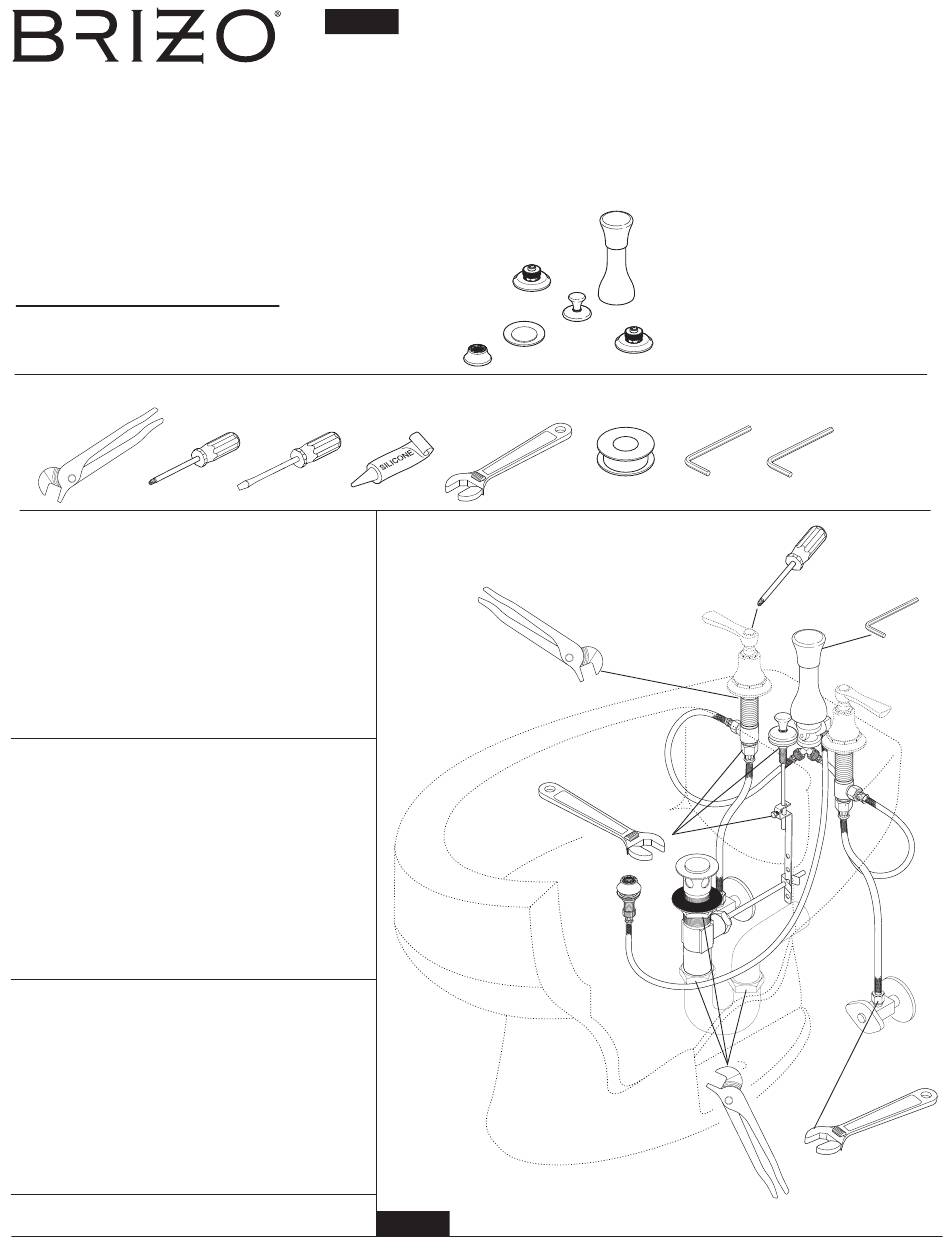 BRIZO®

SILICONE