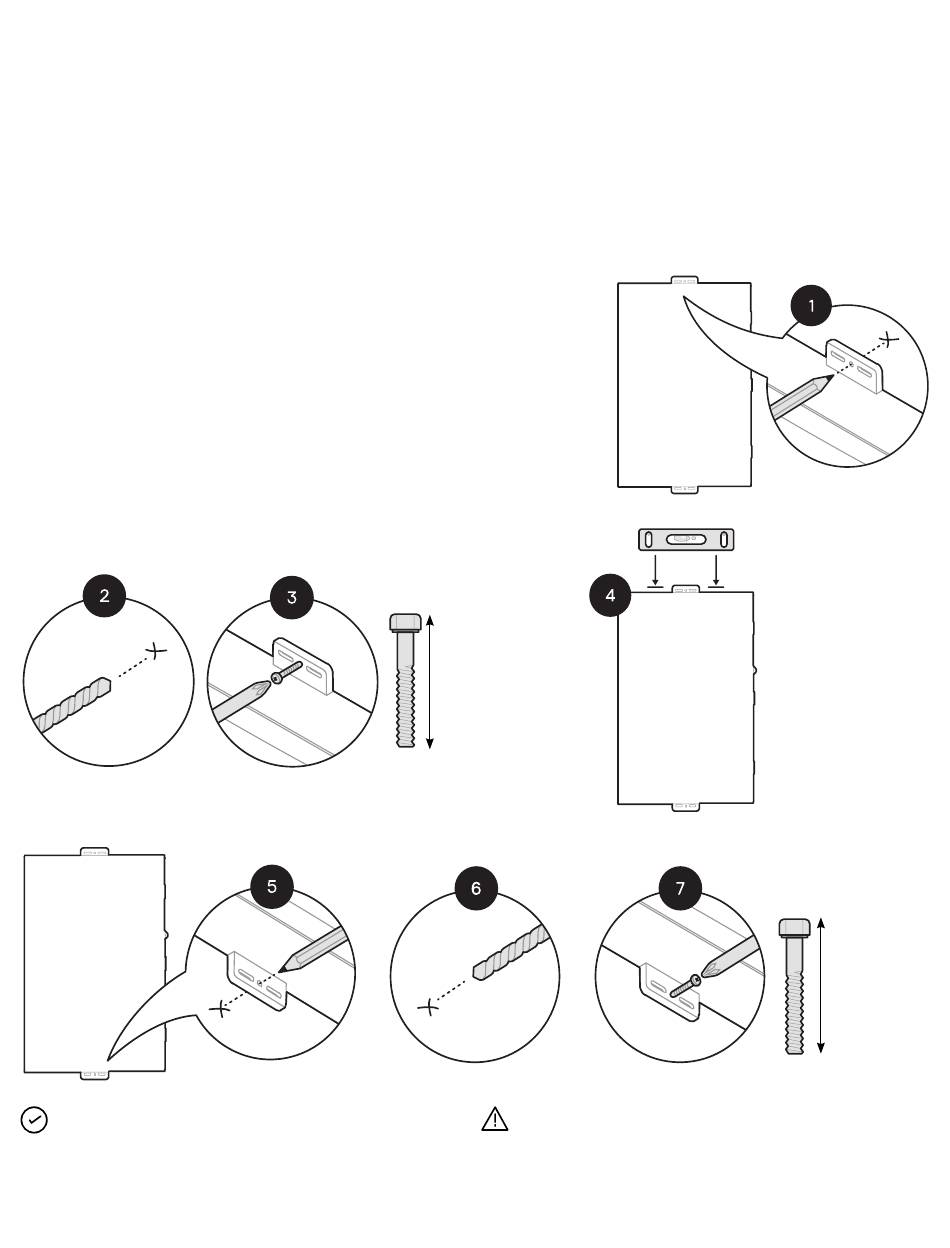 1

2

3

4

5

6

7