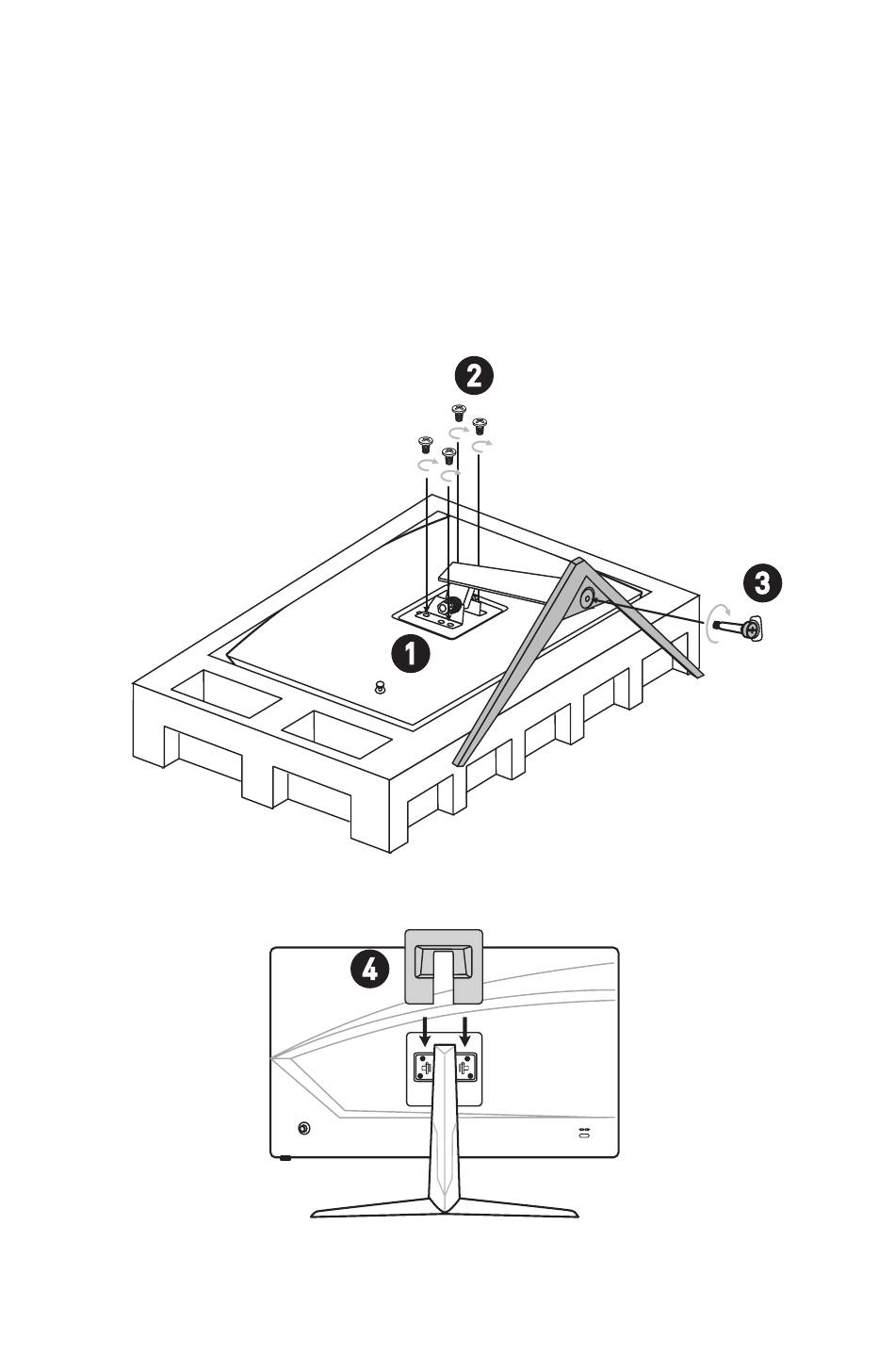 2

3

1

4