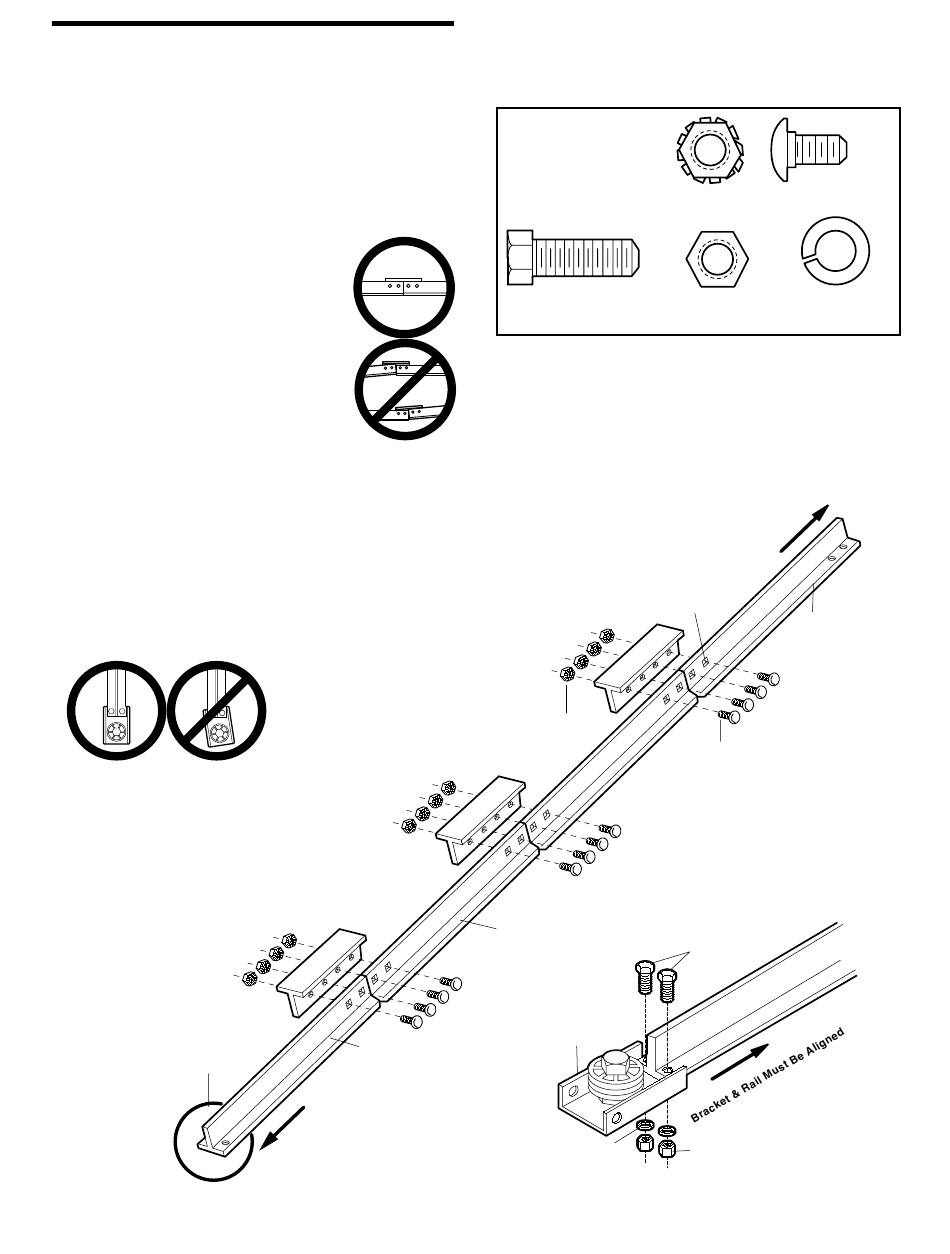 Bracket & Rail Must Be Aligned