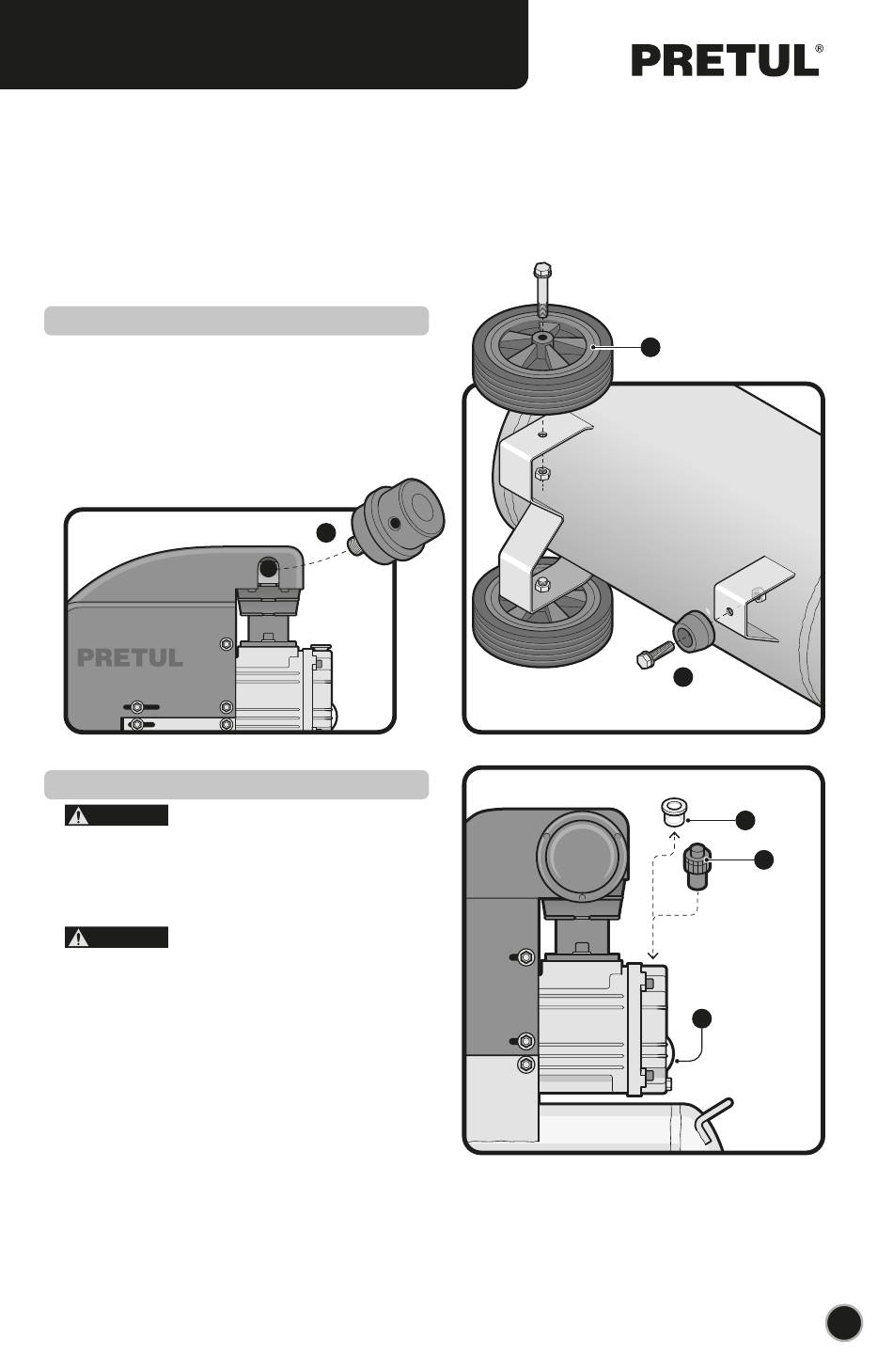 PRETUL®

PRETUL