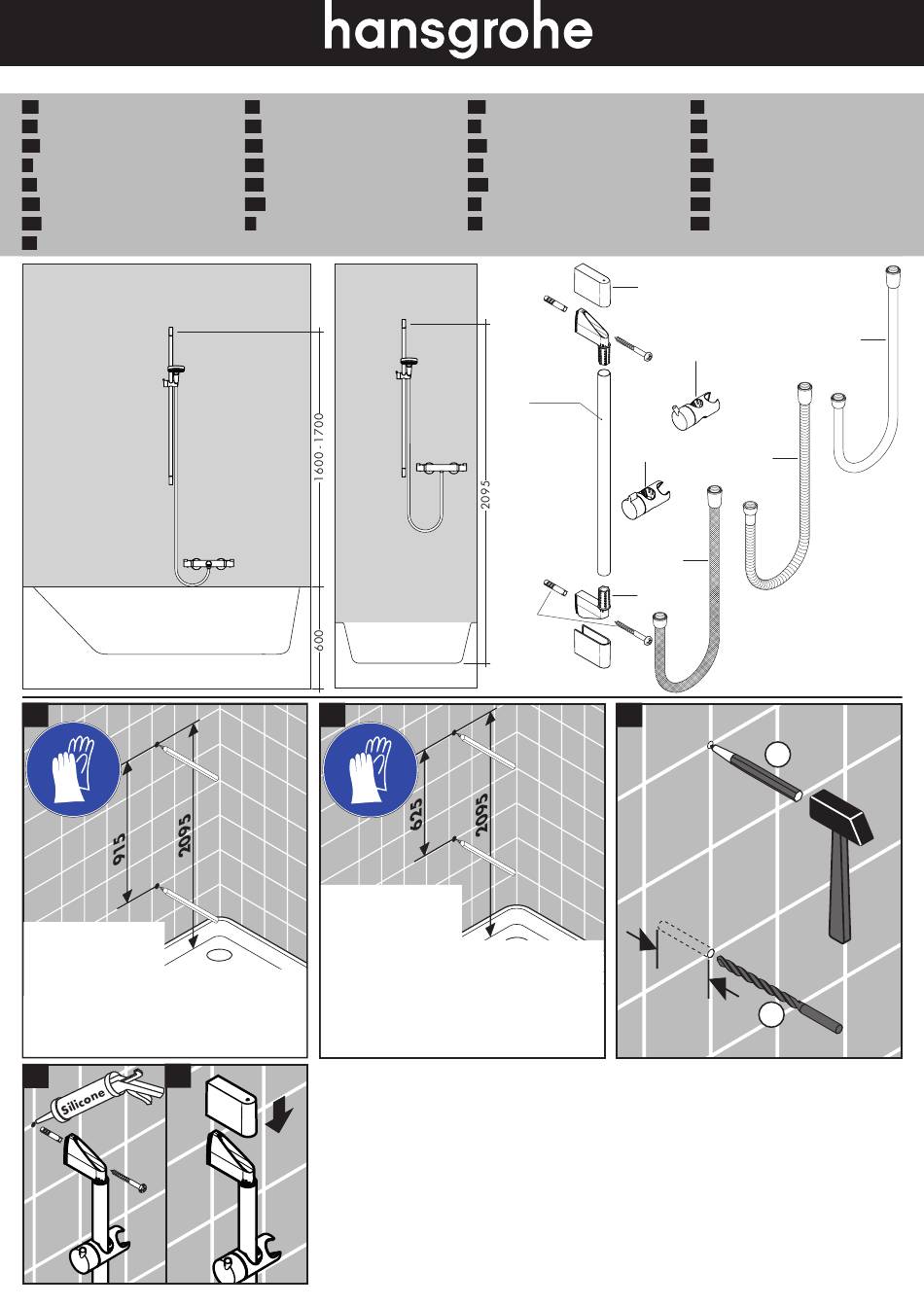 hansgrohe

1600 - 1700

600

2095

915

2095

625

2095

Silicone