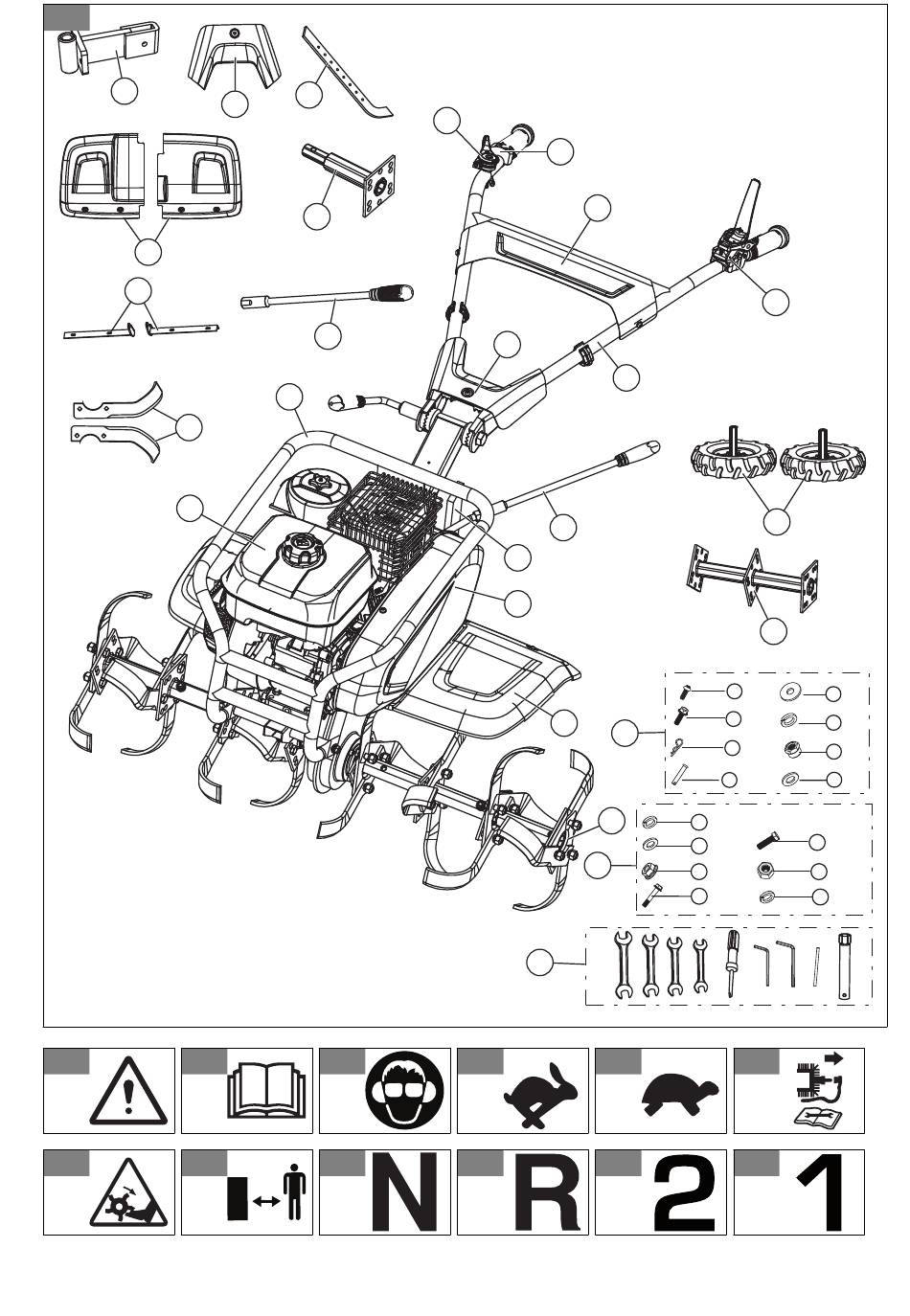 N R 2 1