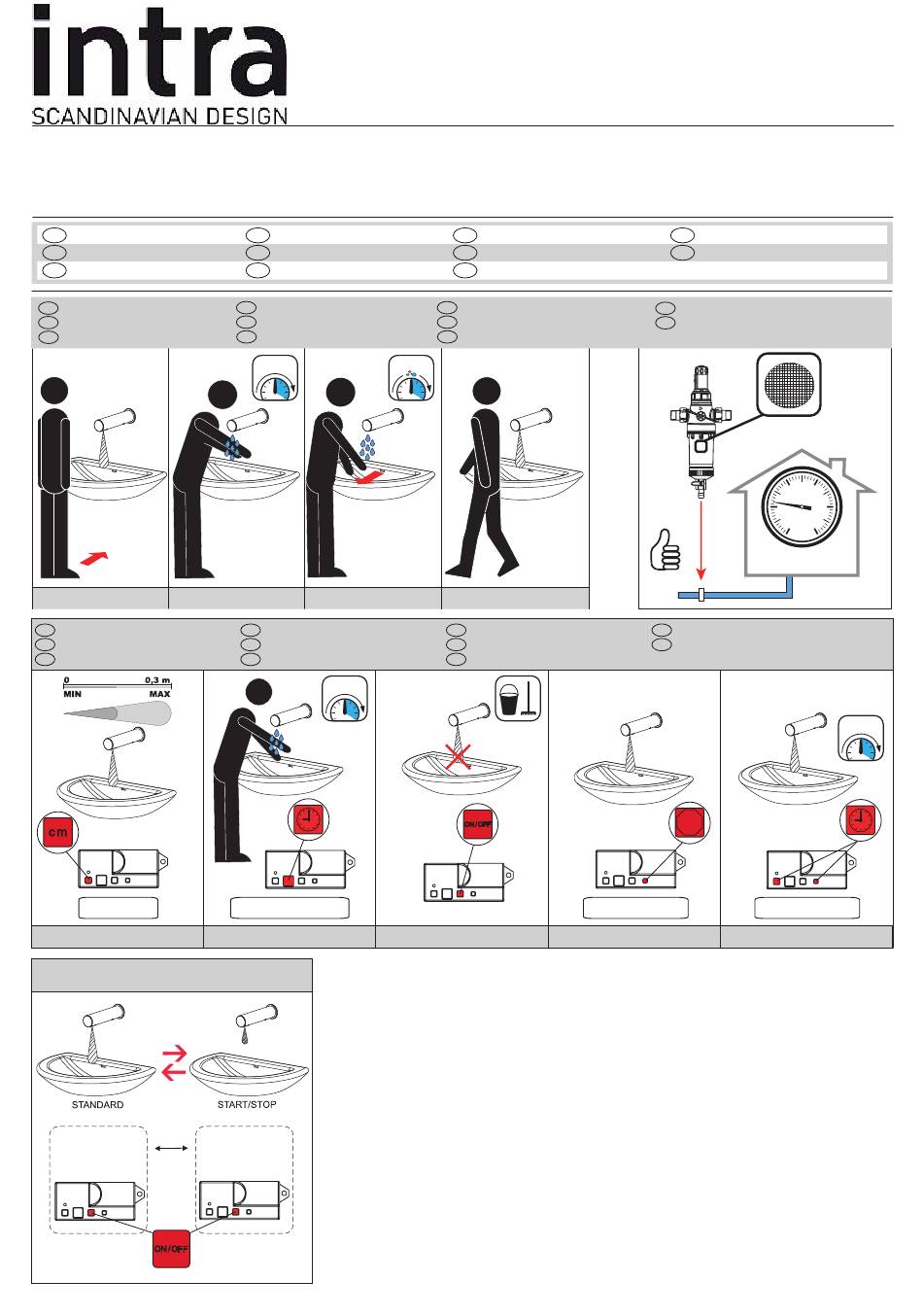 intra
SCANDINAVIAN DESIGN

0 0,3 m
MIN MAX

cm

ON/OFF

STANDARD START/STOP

ON/OFF