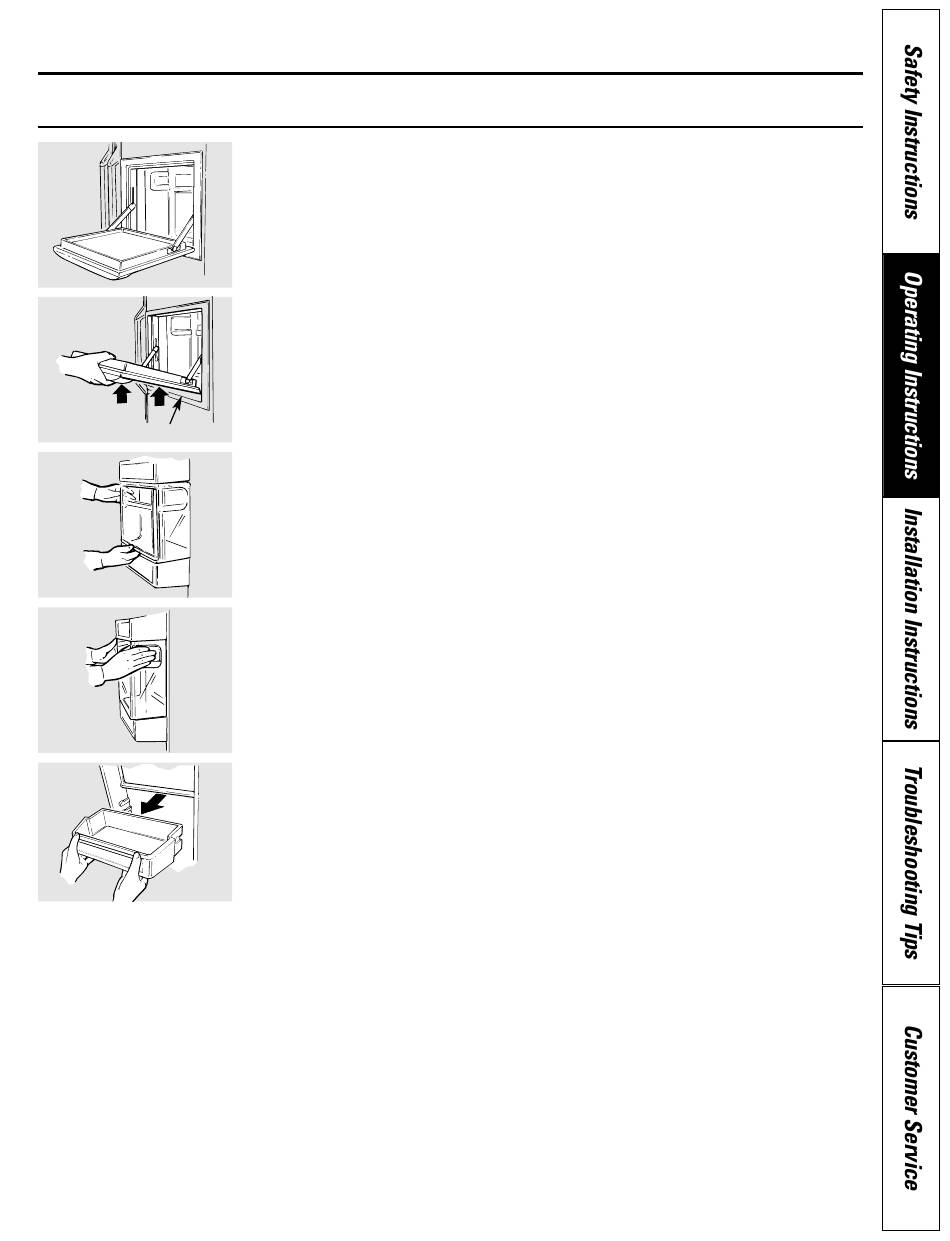 Safety Instructions

Operating Instructions

Installation Instructions

Troubleshooting Tips

Customer Service