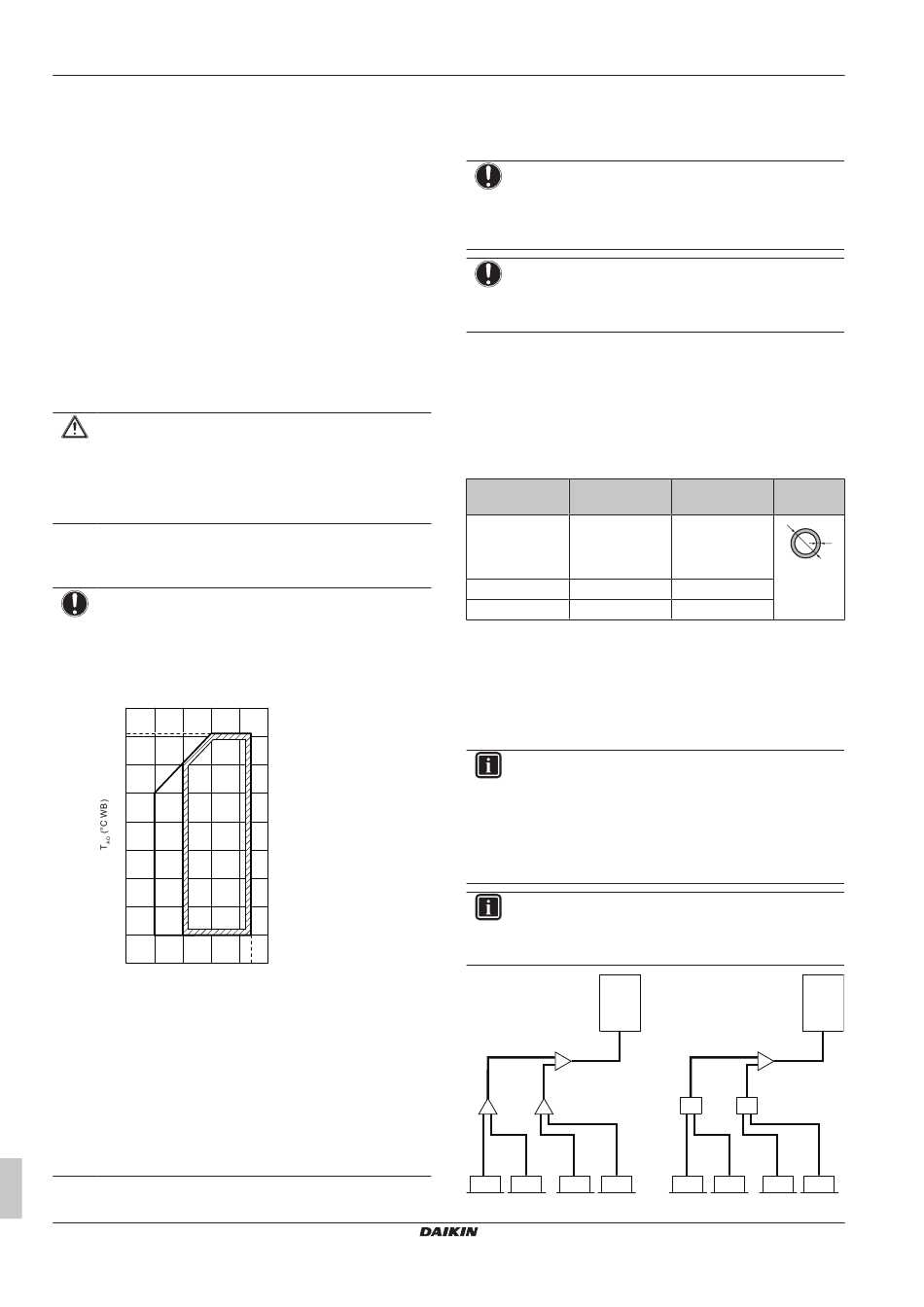 $T_{AO}$ (°C WB)

DAIKIN