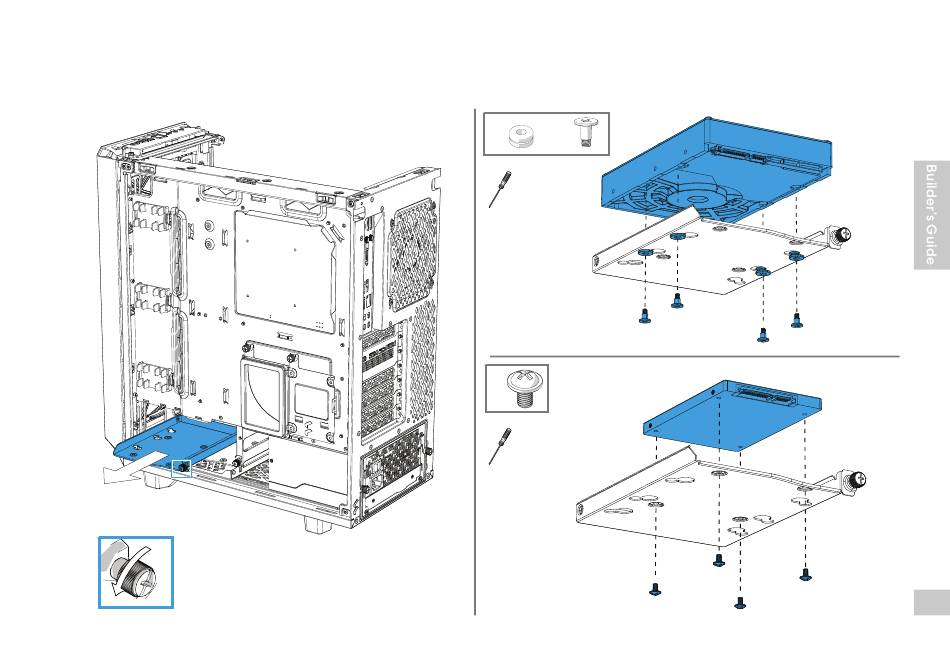 Builder's Guide