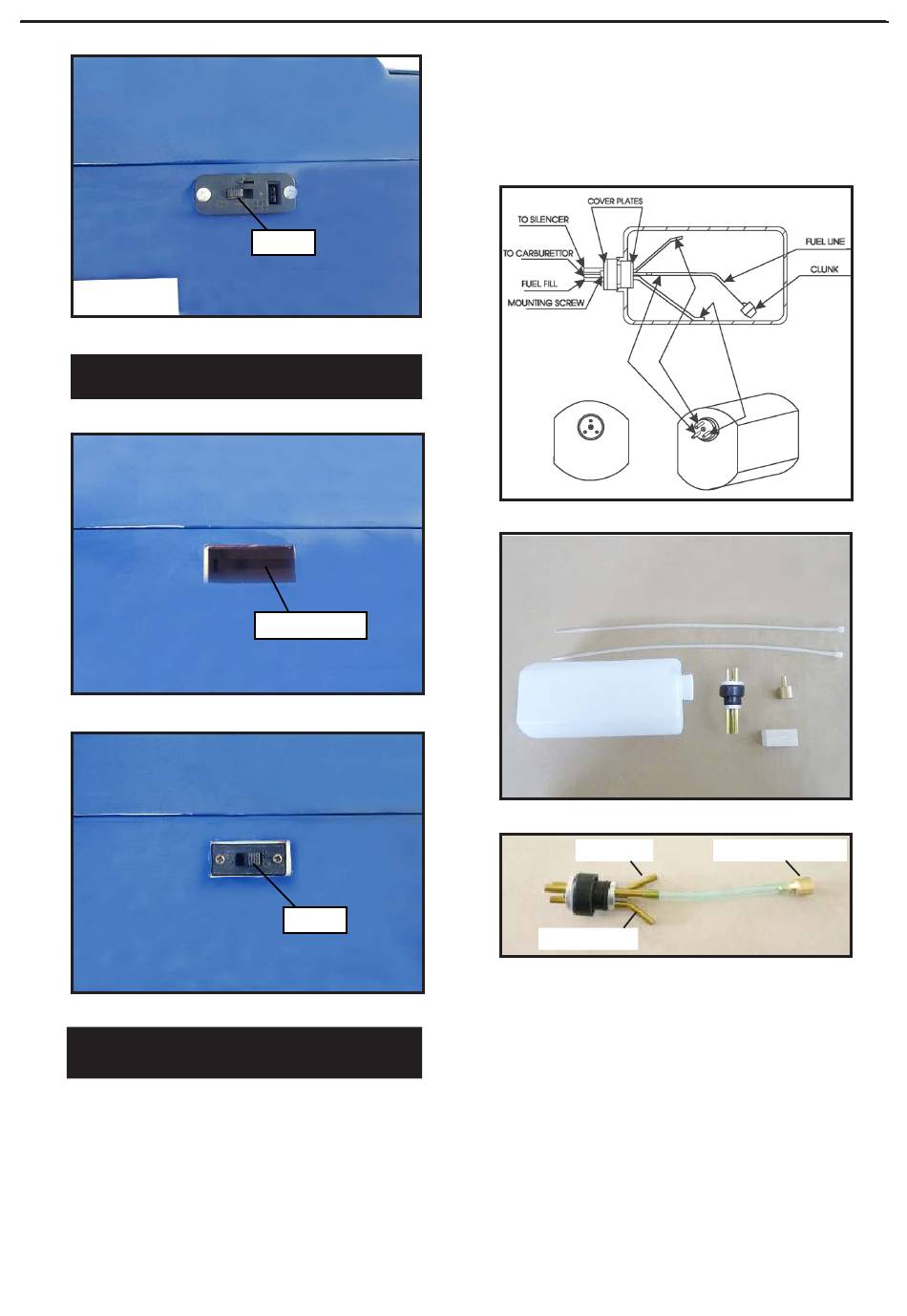 COVER PLATES
TO SILENCER
TO CARBURETTOR
FUEL FILL
MOUNTING SCREW
FUEL LINE
CLUNK