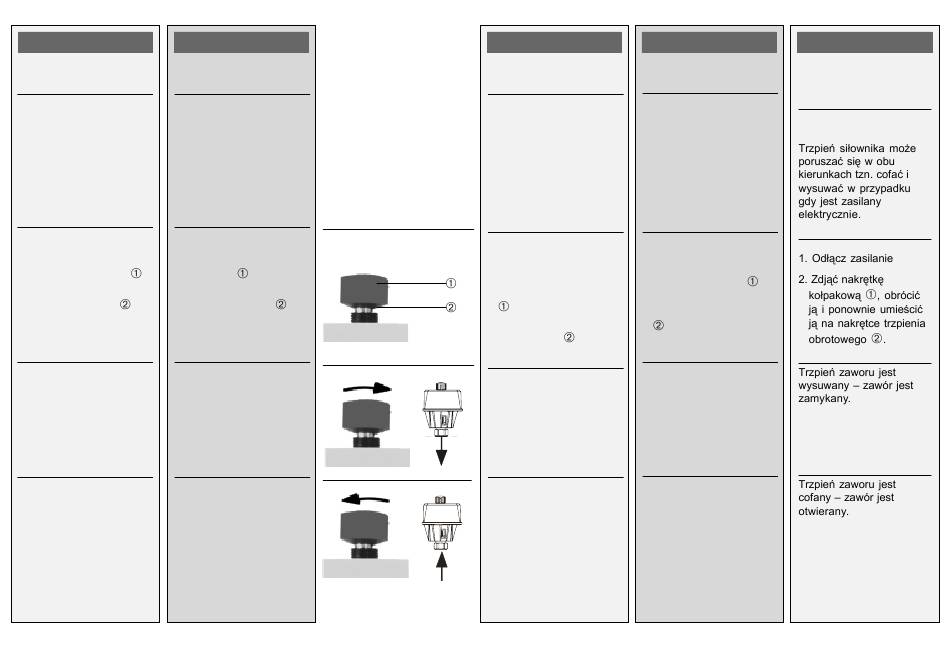 ①

②

①

②

①

②

①

②

①

②

Trzpień siłownika może poruszać się w obu kierunkach tzn. cofać i wysuwać w przypadku gdy jest zasilany elektrycznie.

1. Odłącz zasilanie

2. Zdjąć nakrętkę kołpakową ①, obrócić ją i ponownie umieścić ją na nakrętce trzpienia obrotowego ②.

Trzpień zaworu jest wysuwany – zawór jest zamykany.

Trzpień zaworu jest cofany – zawór jest otwierany.