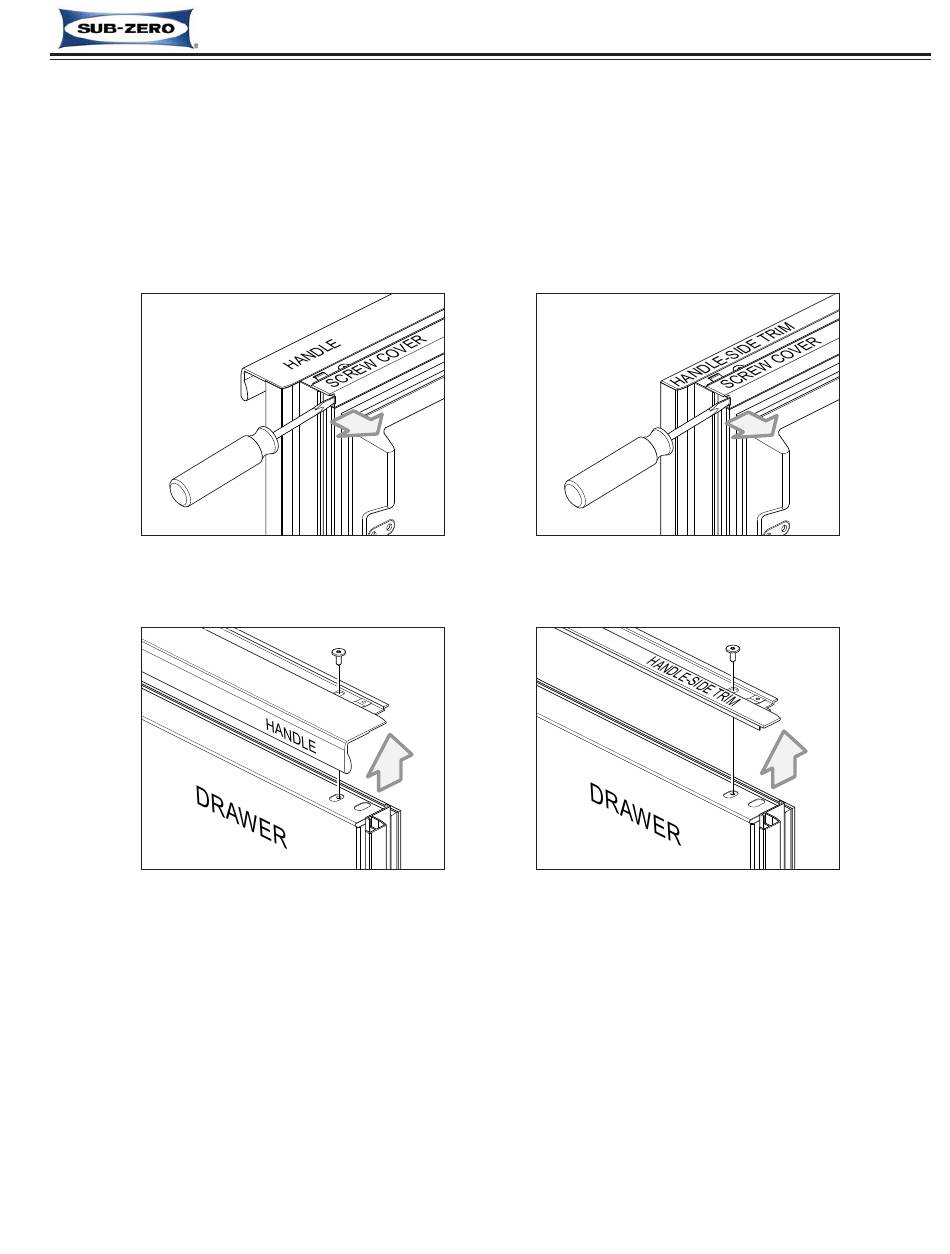 SUB-ZERO®

HANDLE
SCREW COVER

HANDLE-SIDE TRIM
SCREW COVER

HANDLE
DRAWER

HANDLE-SIDE TRIM
DRAWER