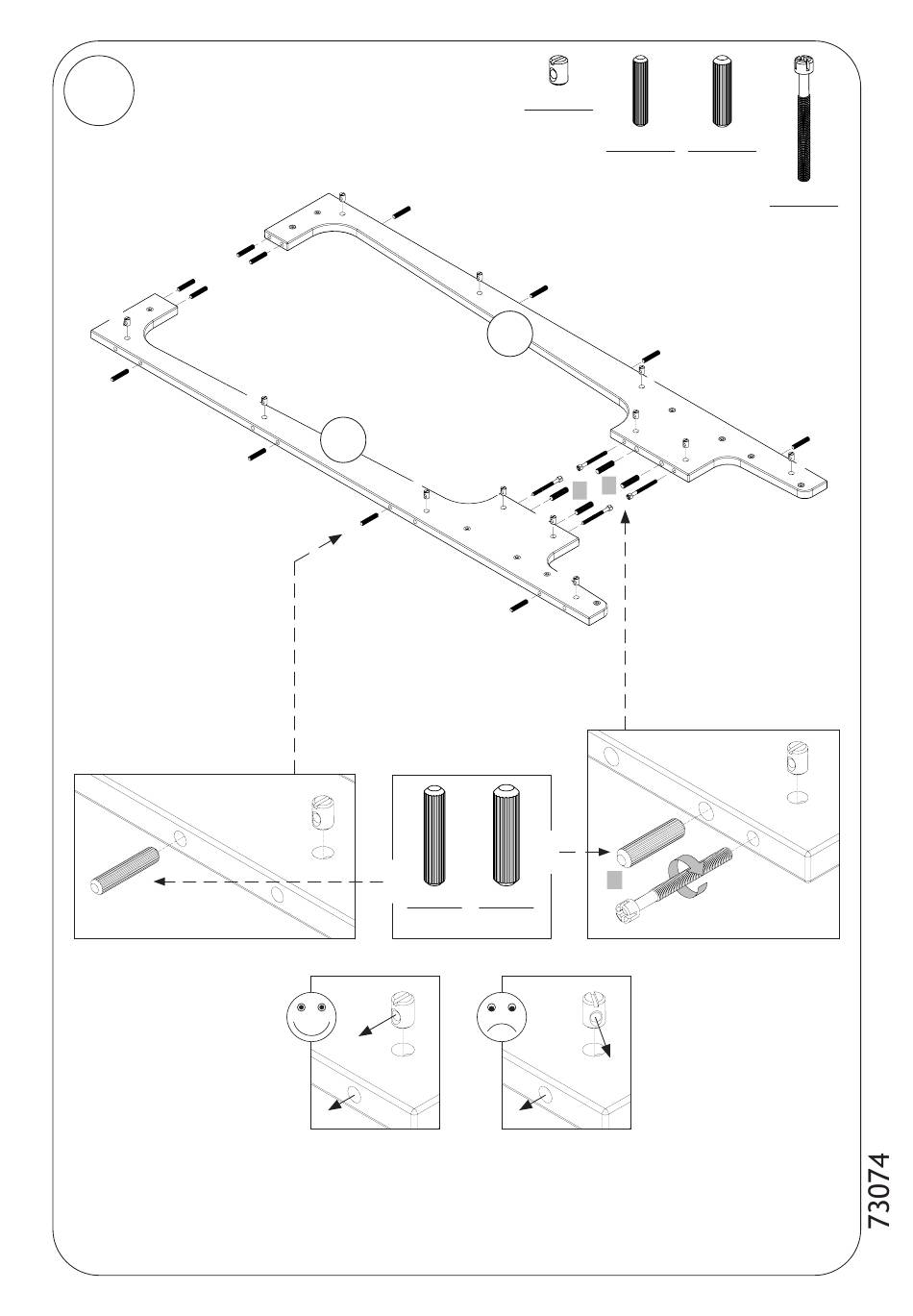 73074