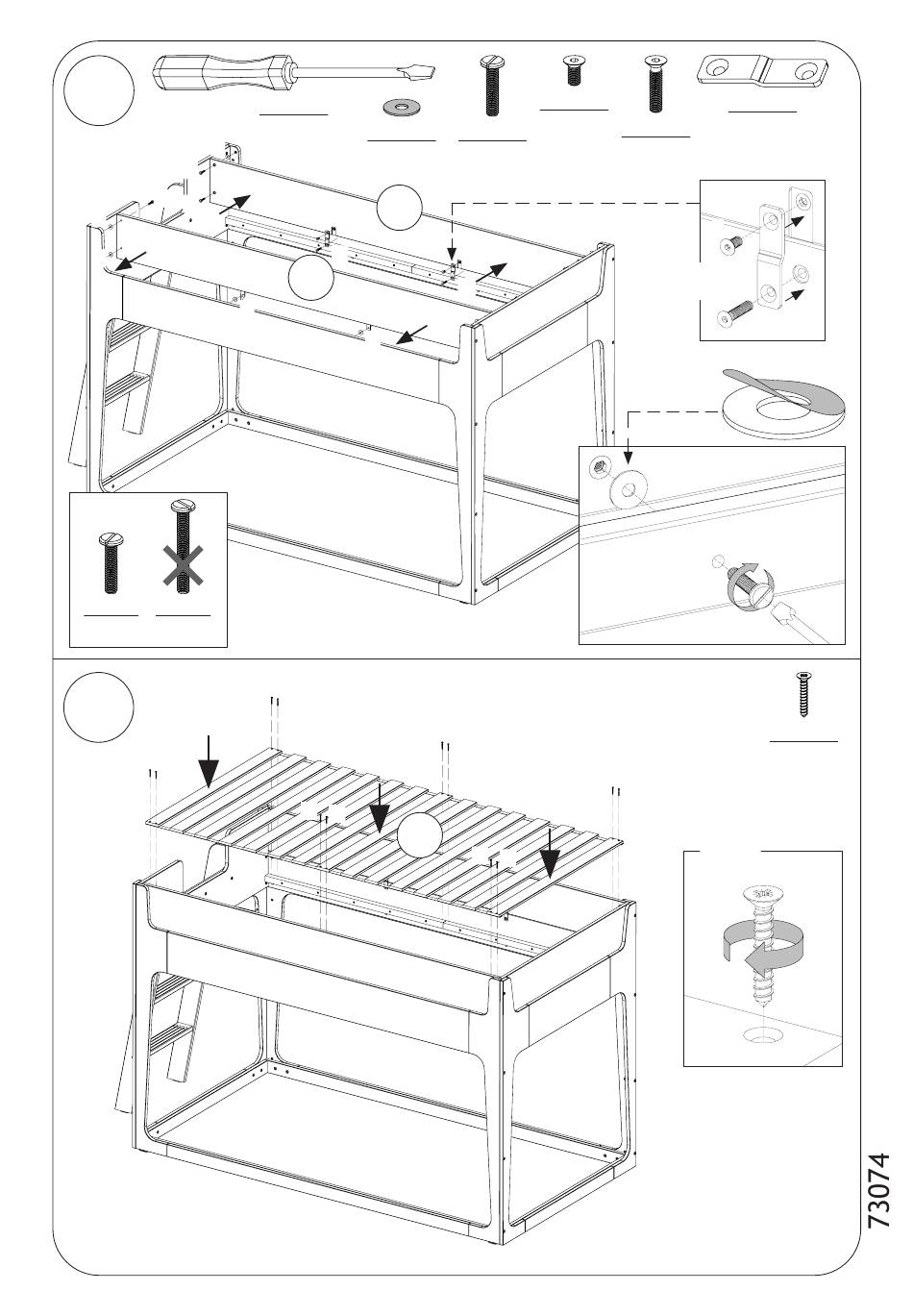 73074