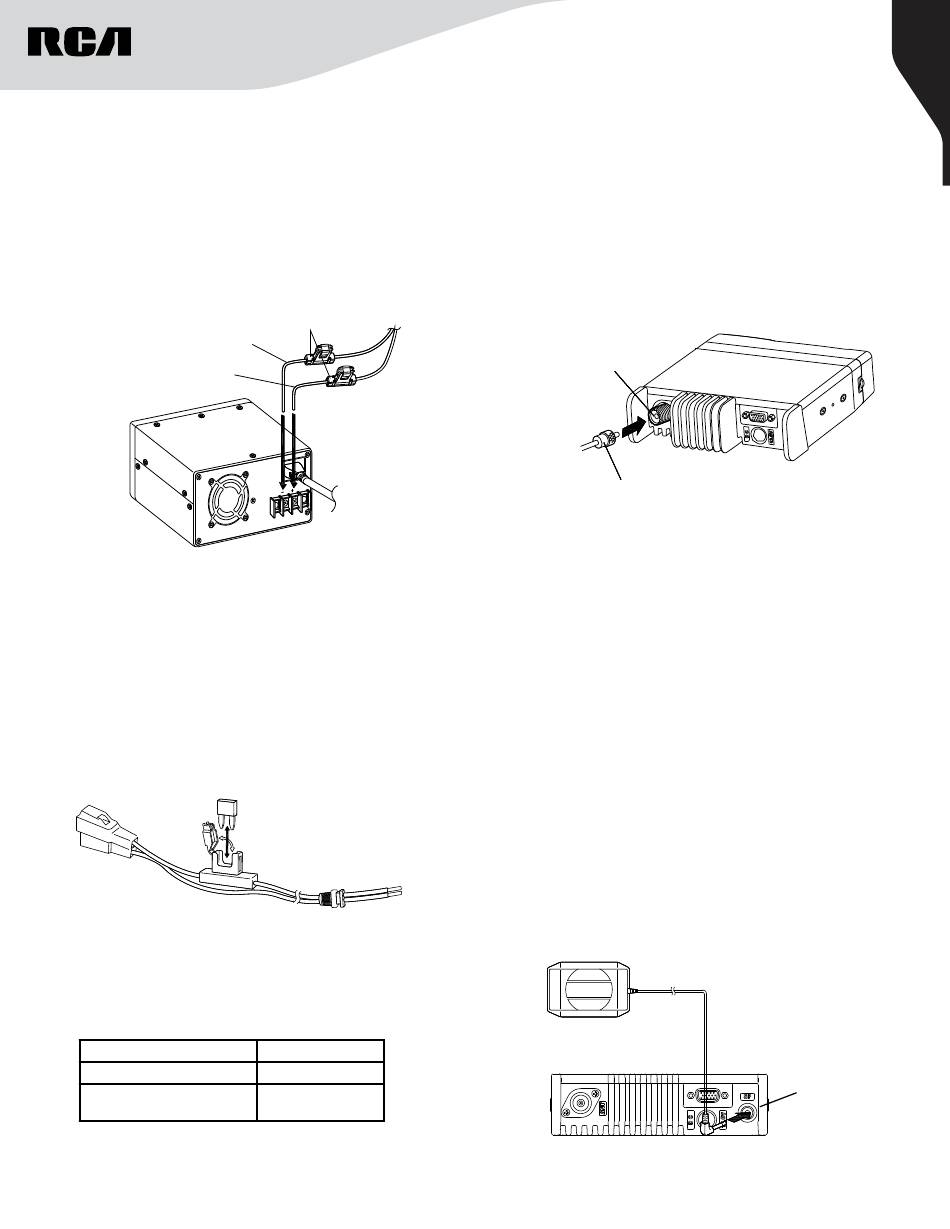 RCA