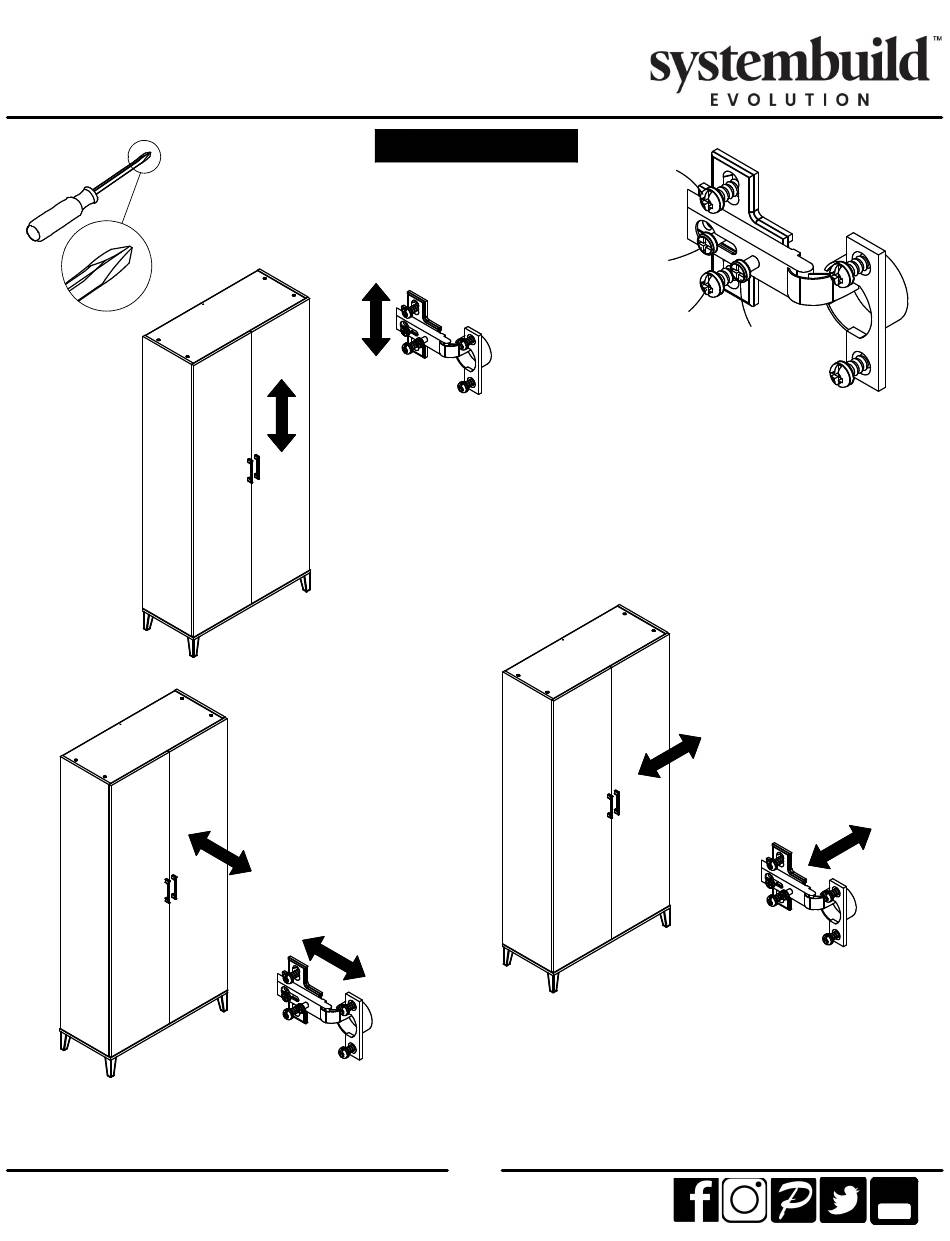 systembuild™
EVOLUTION