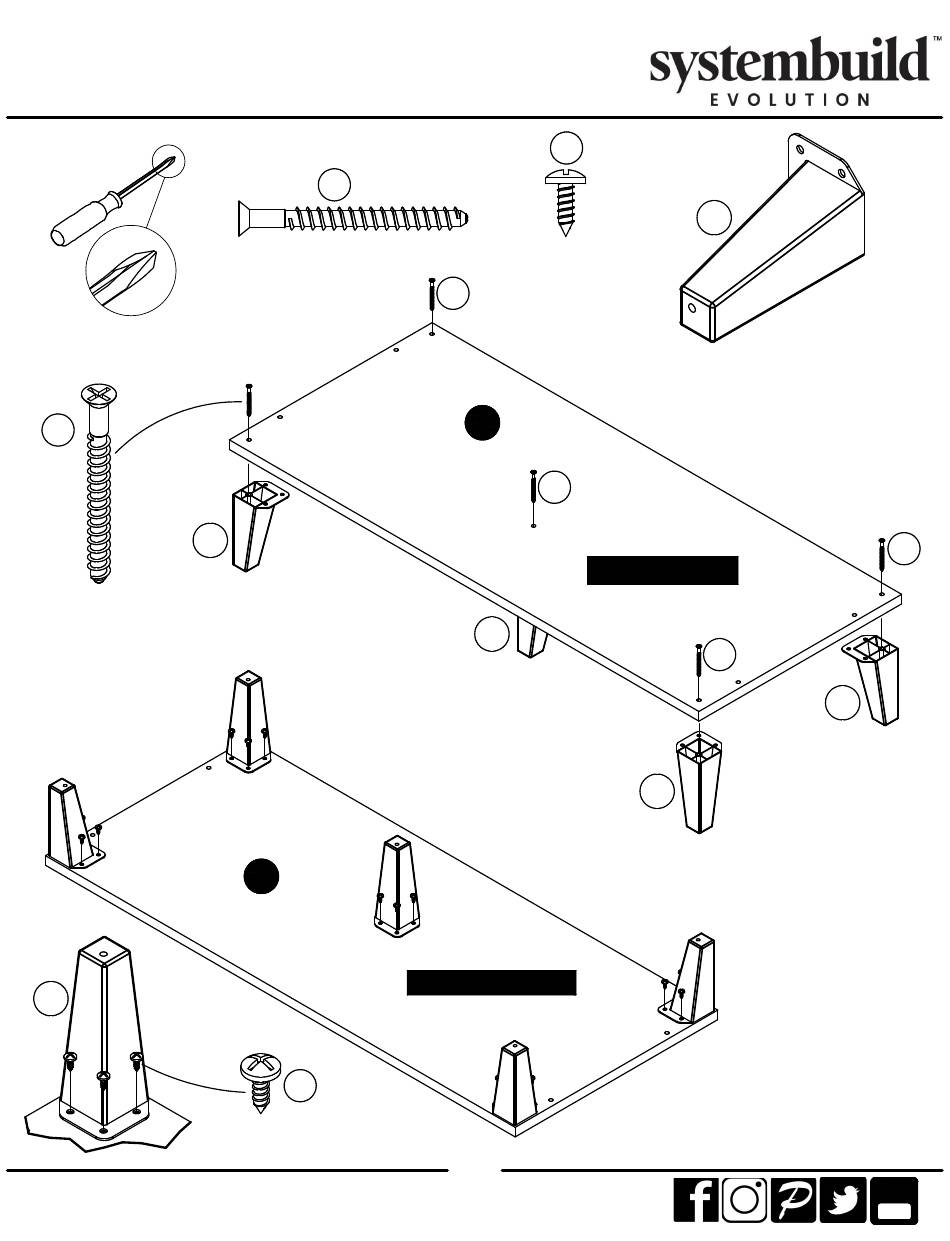 systembuild™
EVOLUTION