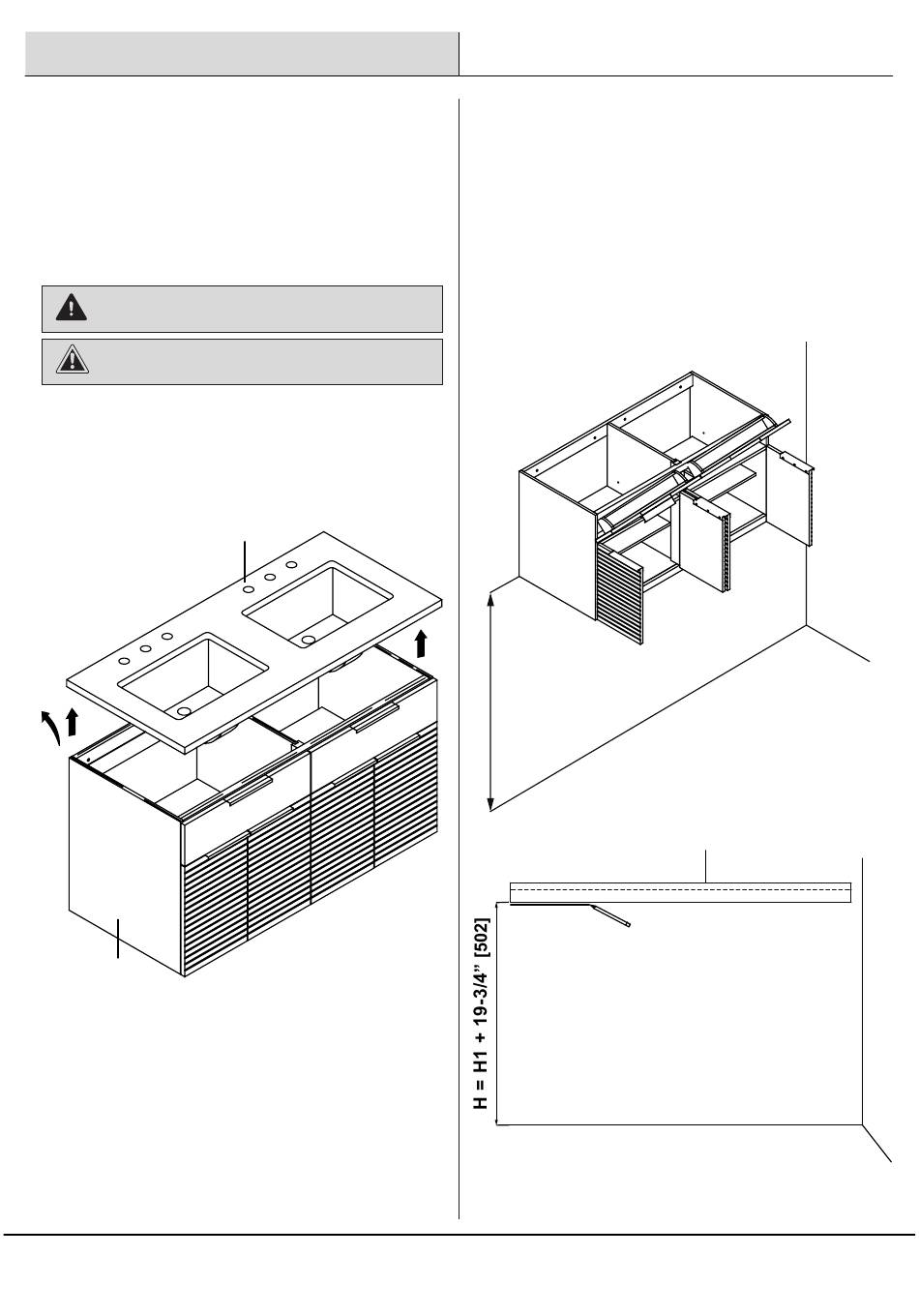 H = H1 + 19-3/4" [502]