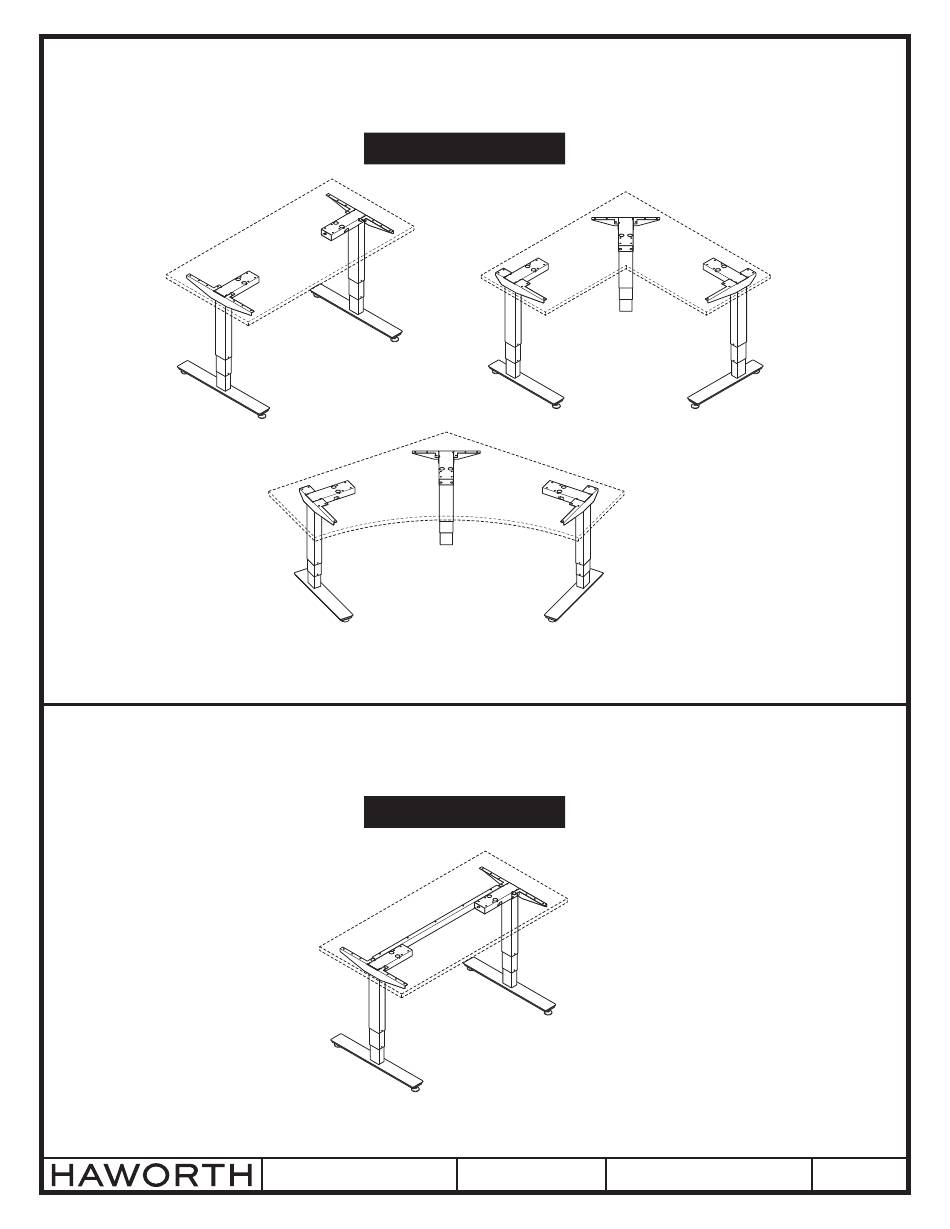 HAWORTH