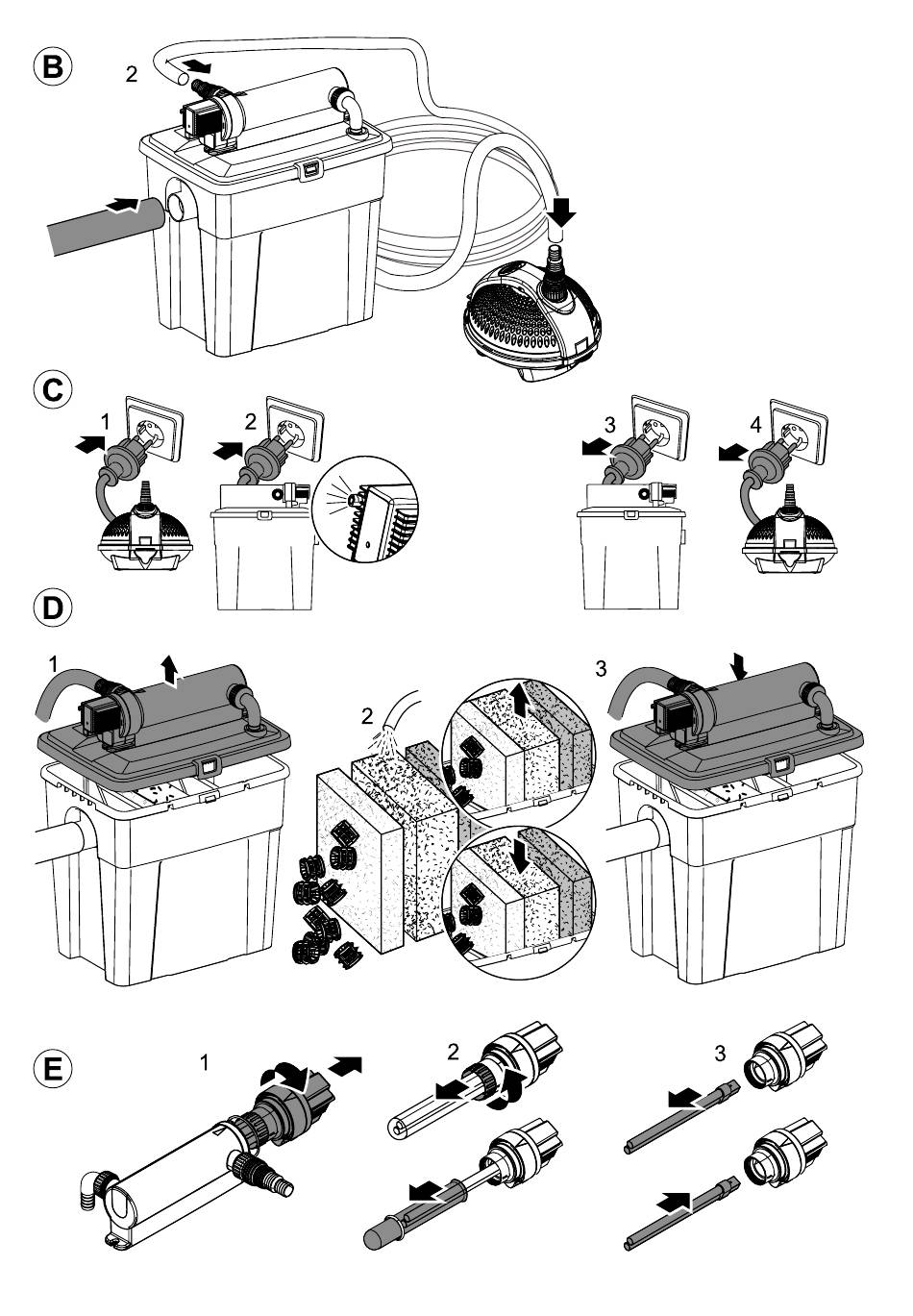 B

2

C

1

2

3

4

D

1

2

3

E

1

2

3