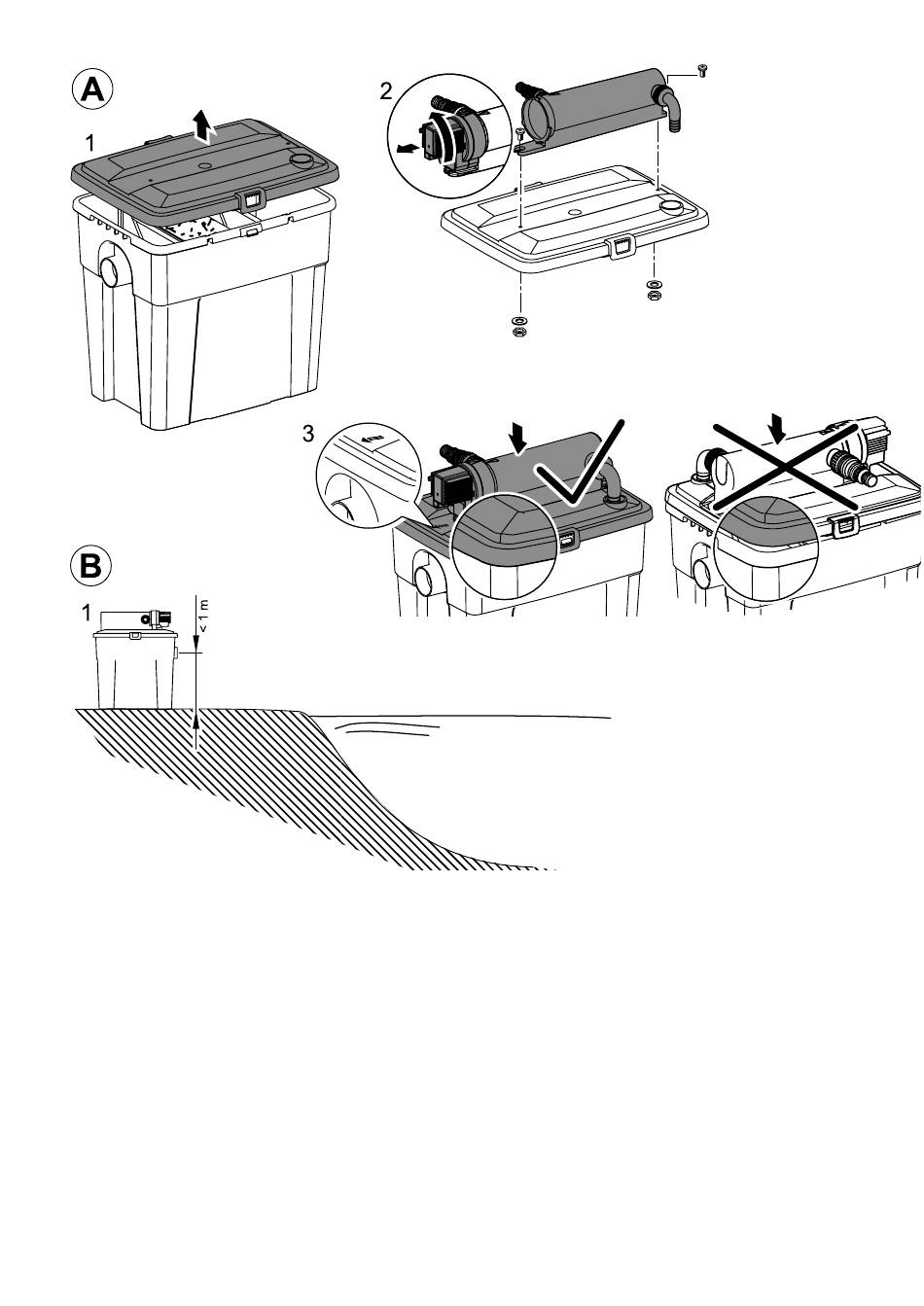 A

1

2

3

B

1

< 1 m