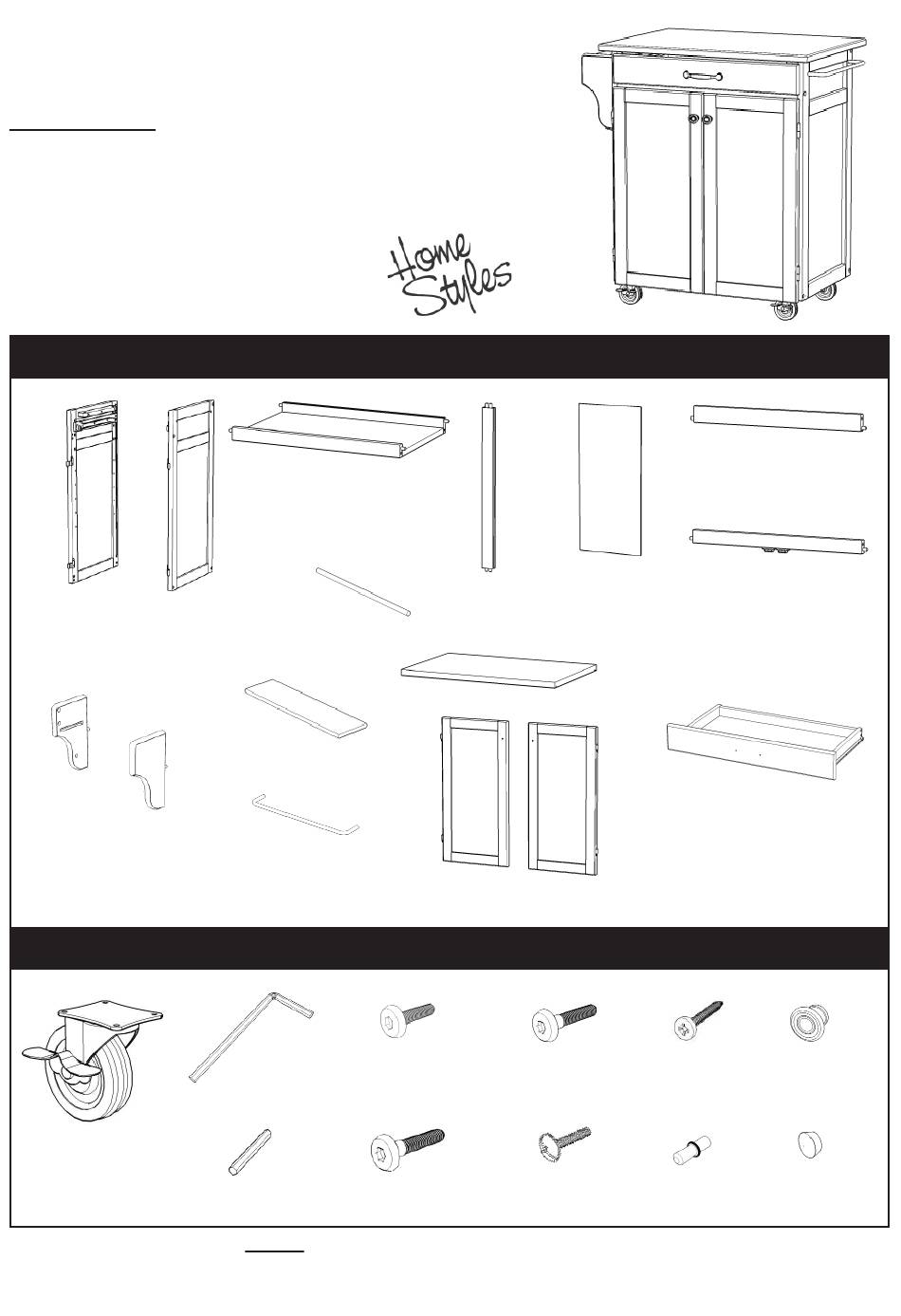 Home Styles