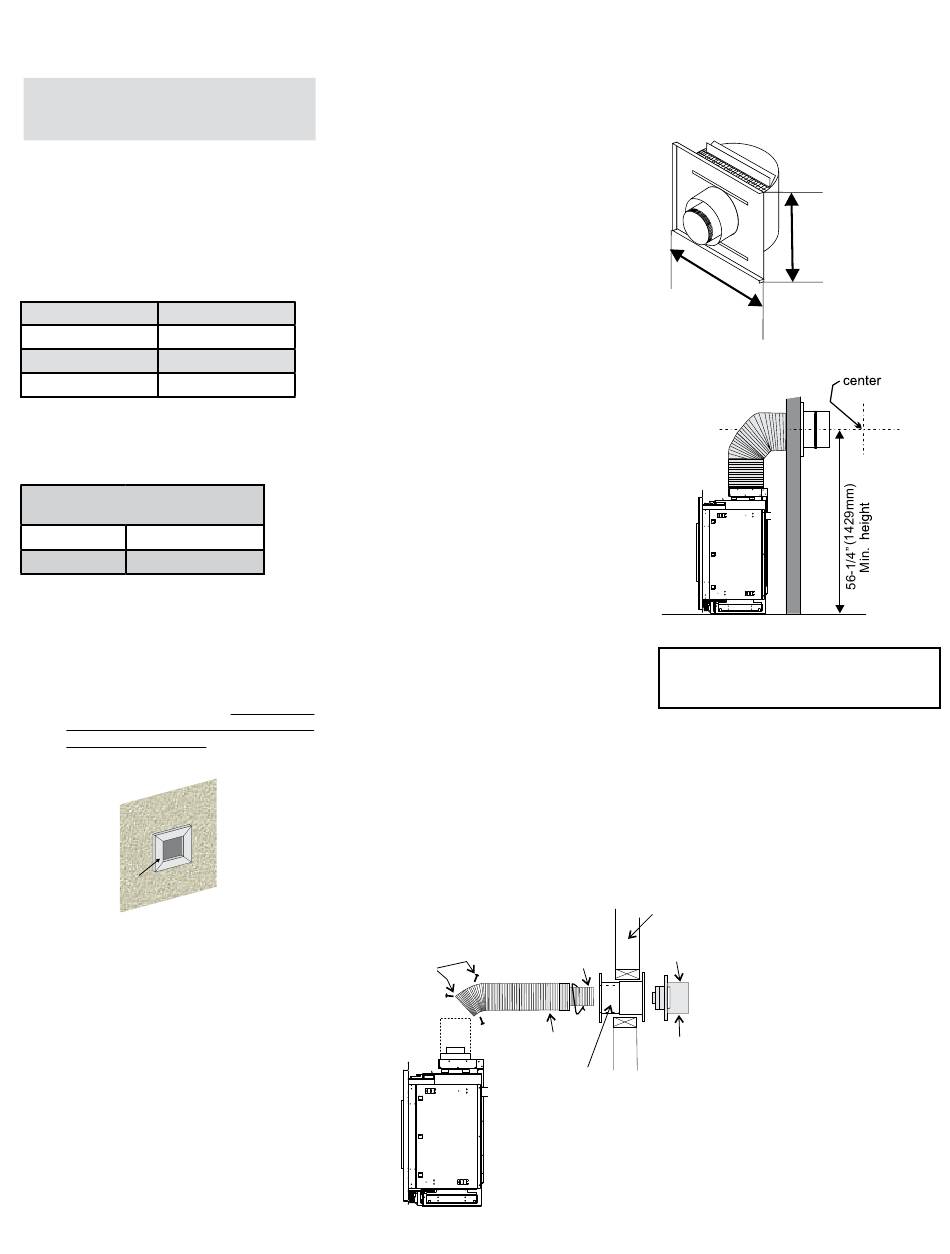 center

56-1/4"(1429mm) Min. height