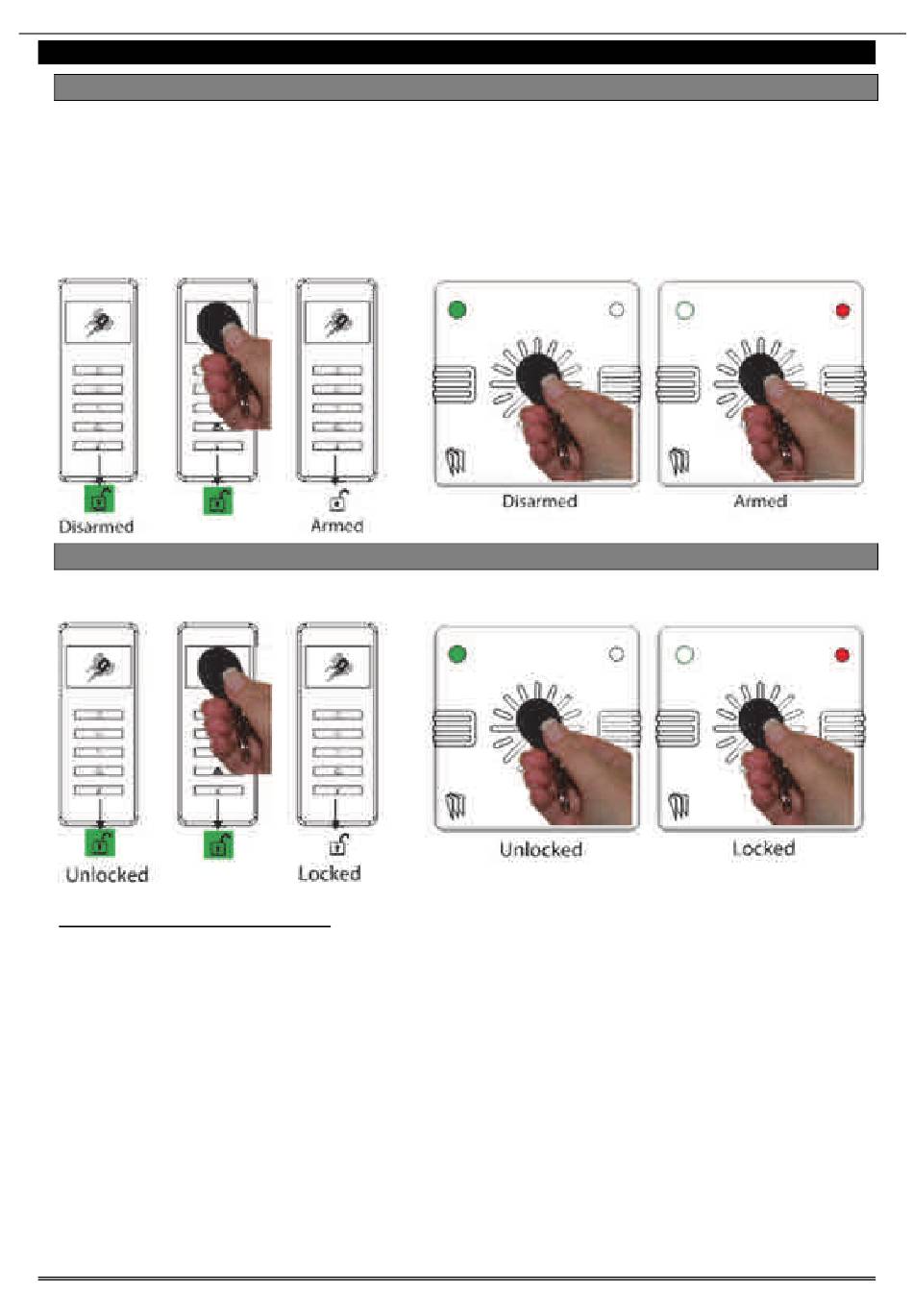 Disarmed

Armed

Disarmed

Armed

Unlocked

Locked

Unlocked

Locked