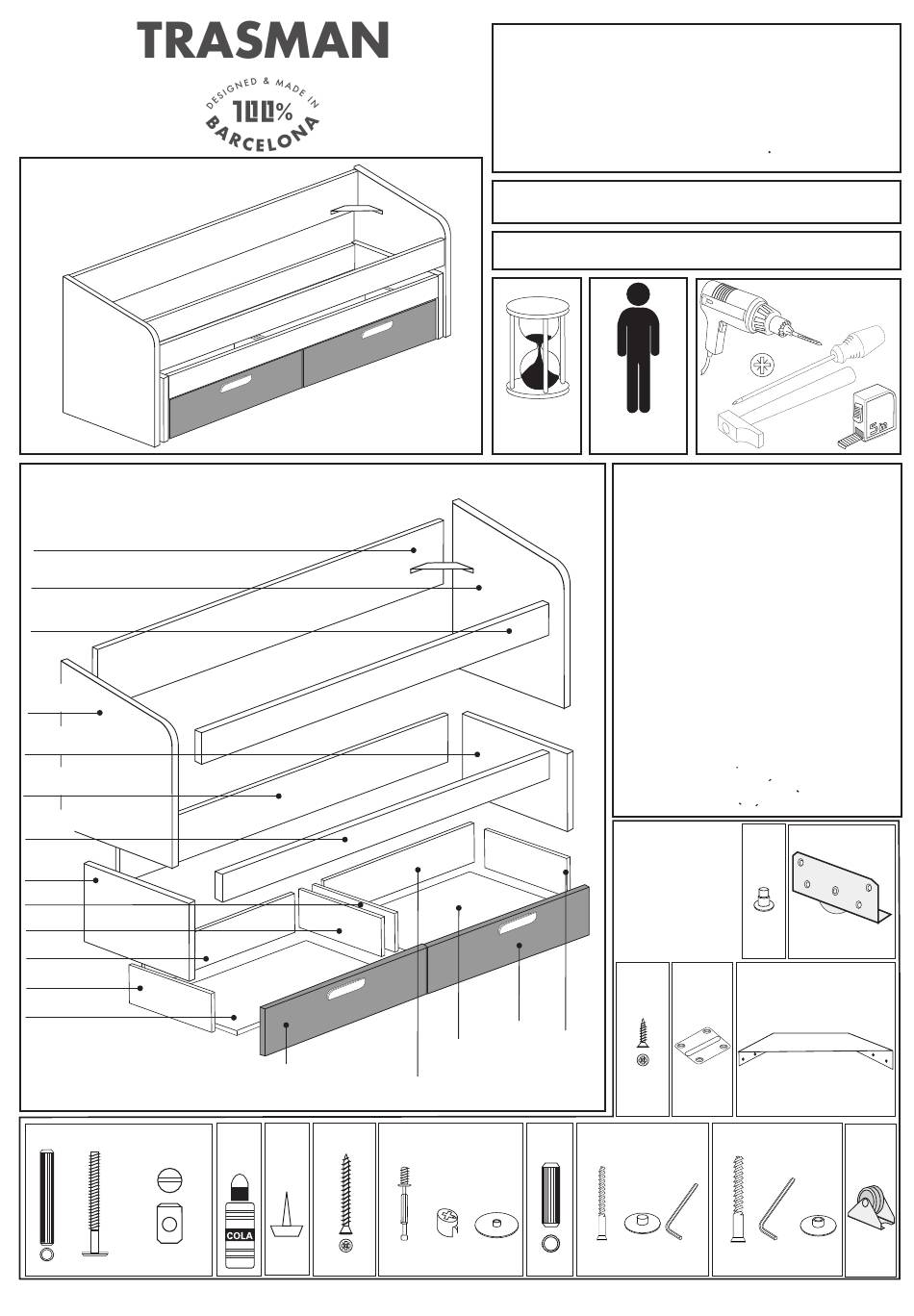 TRASMAN

DESIGNED & MADE IN
100%
BARCELONA

COLA