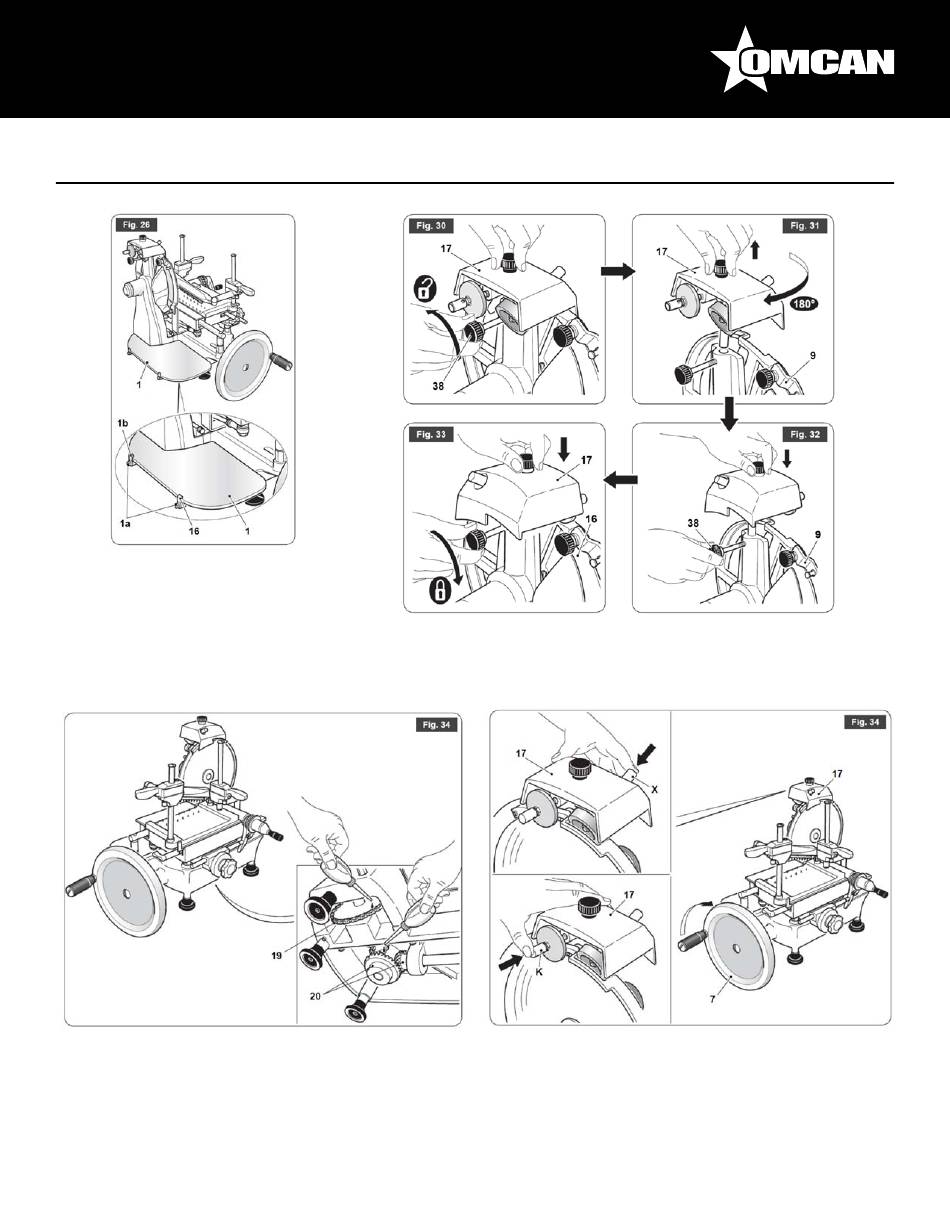 OMCAN

Fig. 26
1
1b
1a
16
1

Fig. 30
17
38

Fig. 31
17
180°
9

Fig. 33
17
16

Fig. 32
38
9

Fig. 34
19
20

Fig. 34
17
X
17
K
17
7