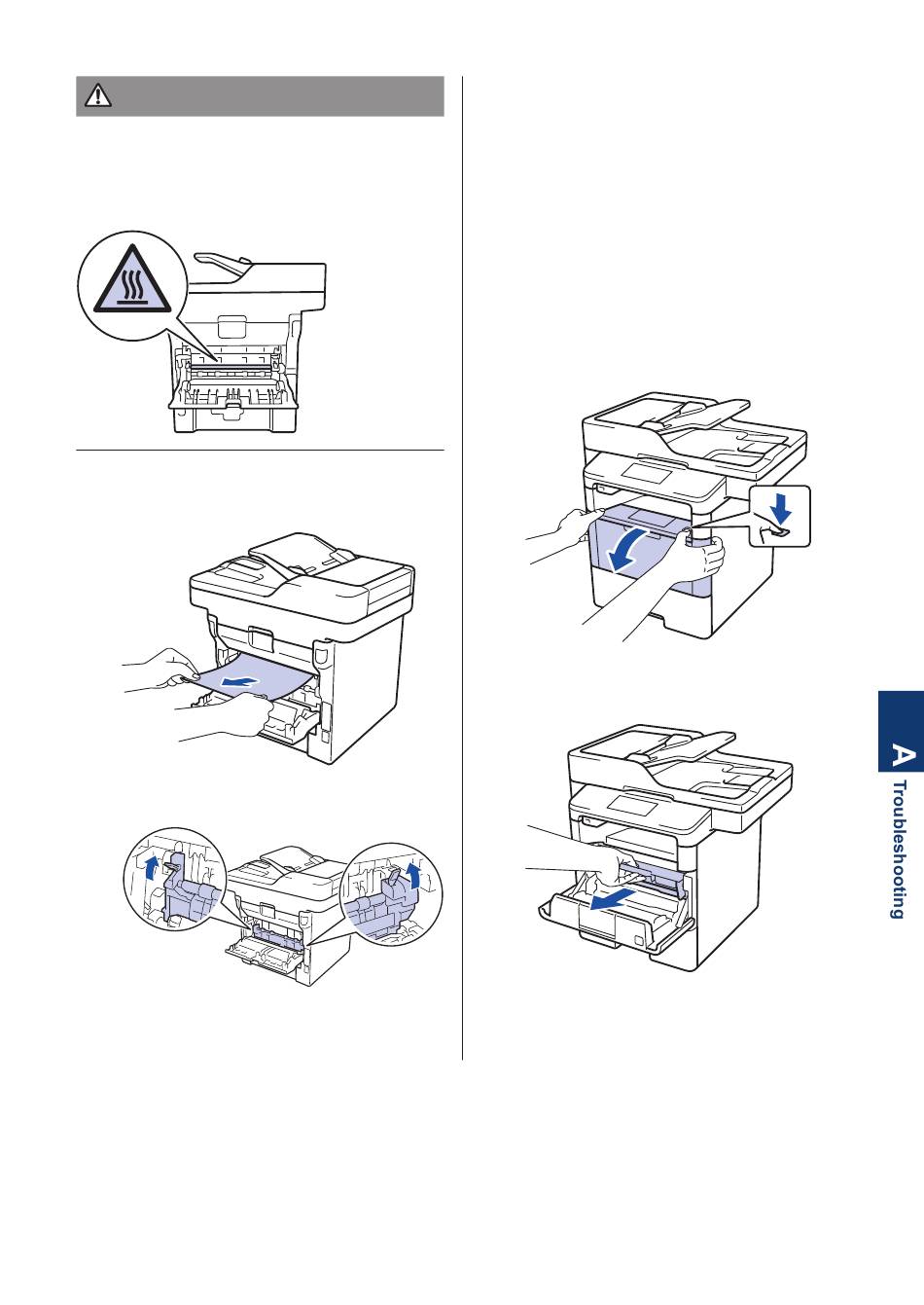 A

Troubleshooting