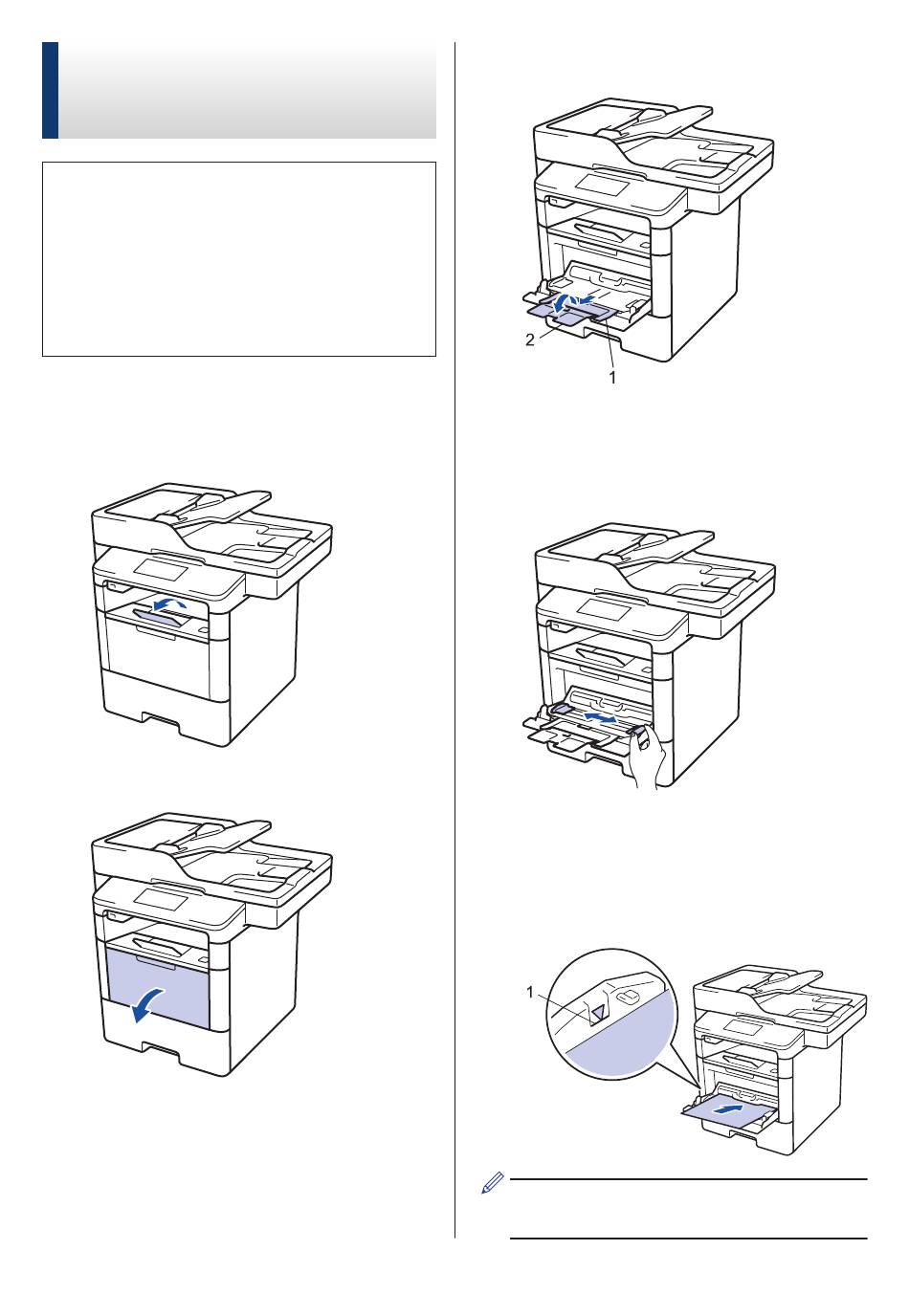 2
1

1