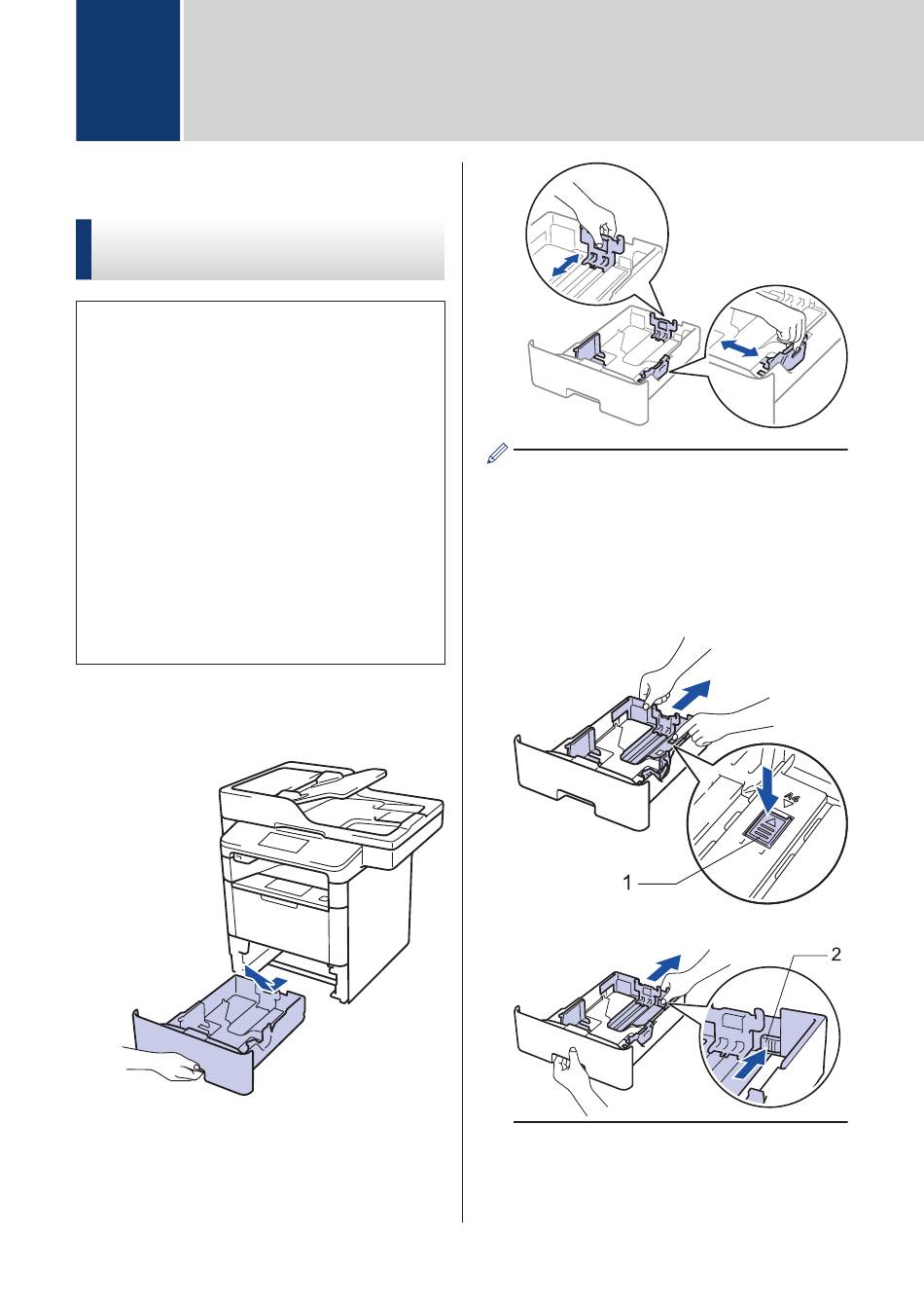 1

2